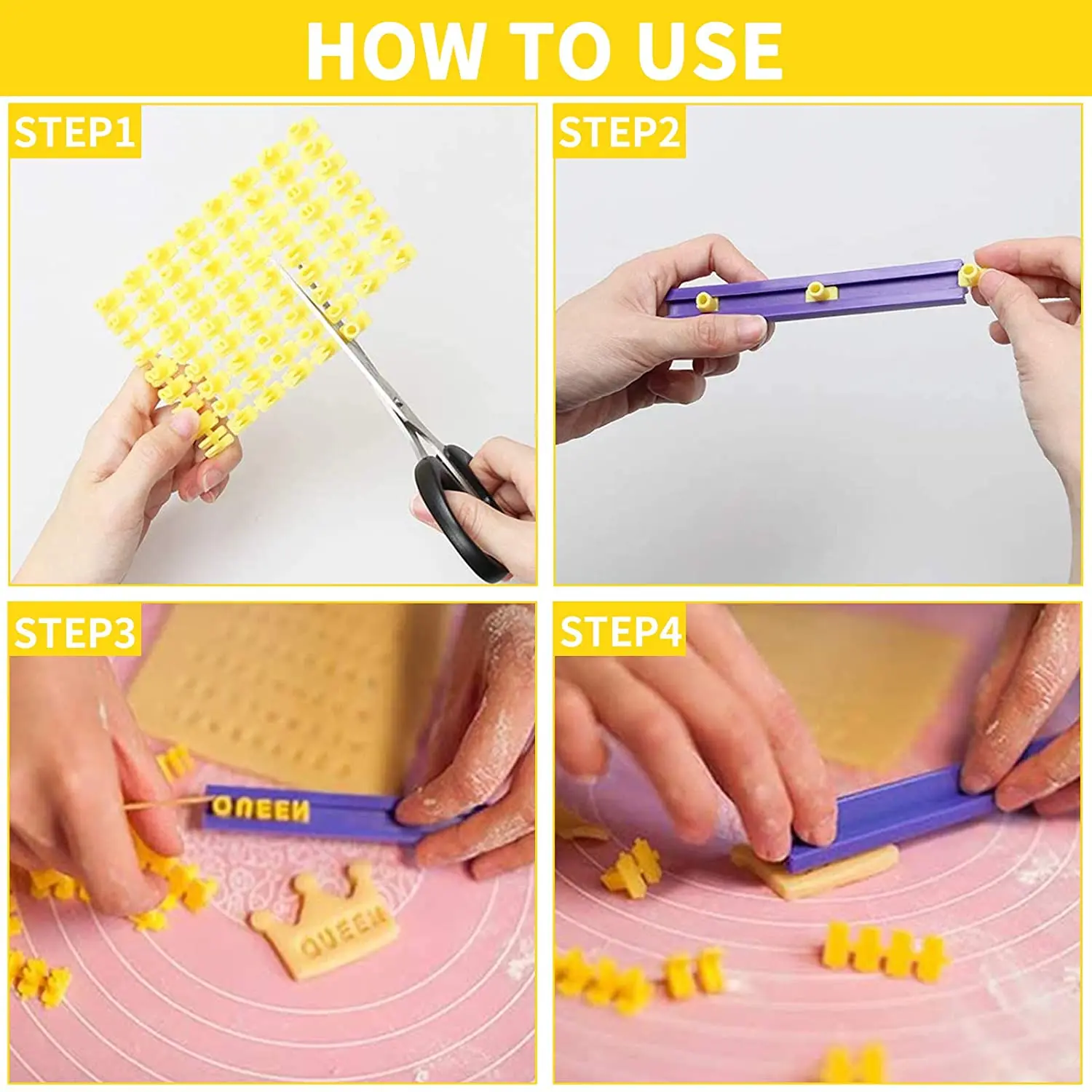 HOW TO USE

STEP1

STEP2

STEP3

QUEEN

QUEEN

STEP4