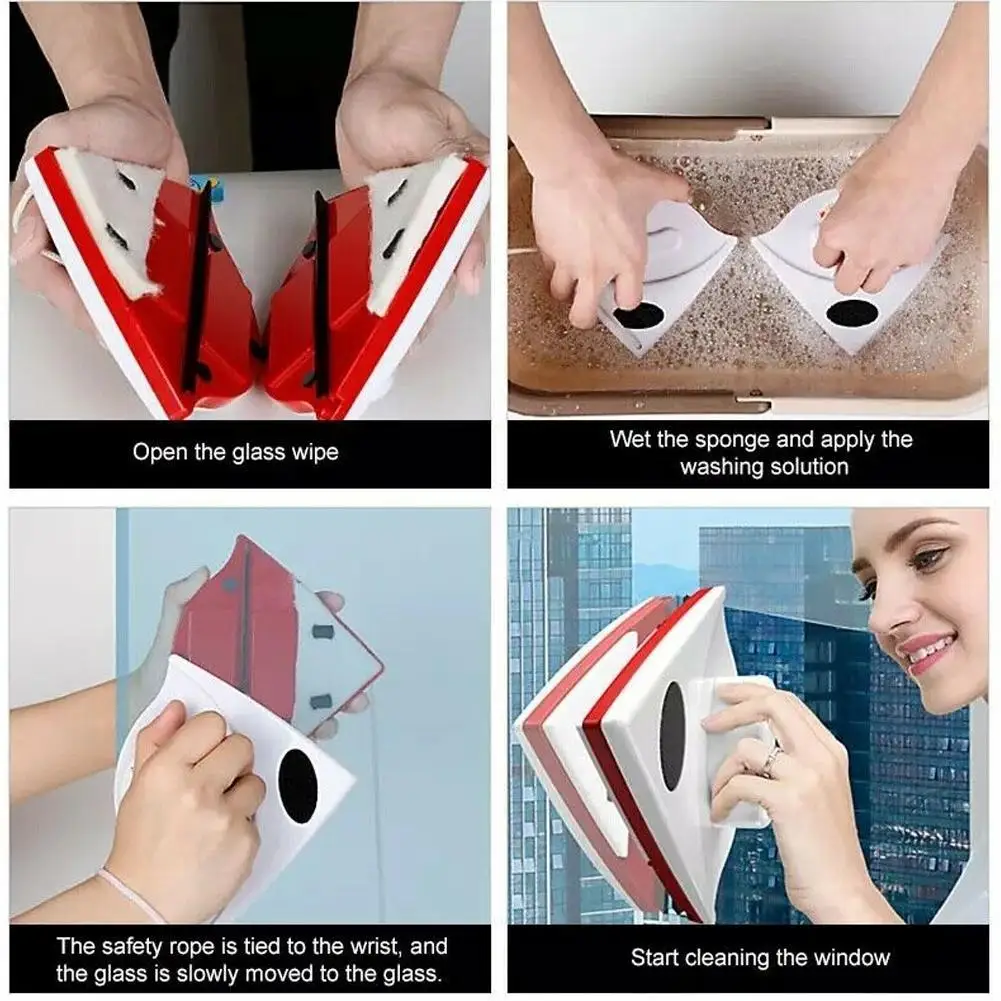 Open the glass wipe

Wet the sponge and apply the washing solution

The safety rope is tied to the wrist, and the glass is slowly moved to the glass.

Start cleaning the window