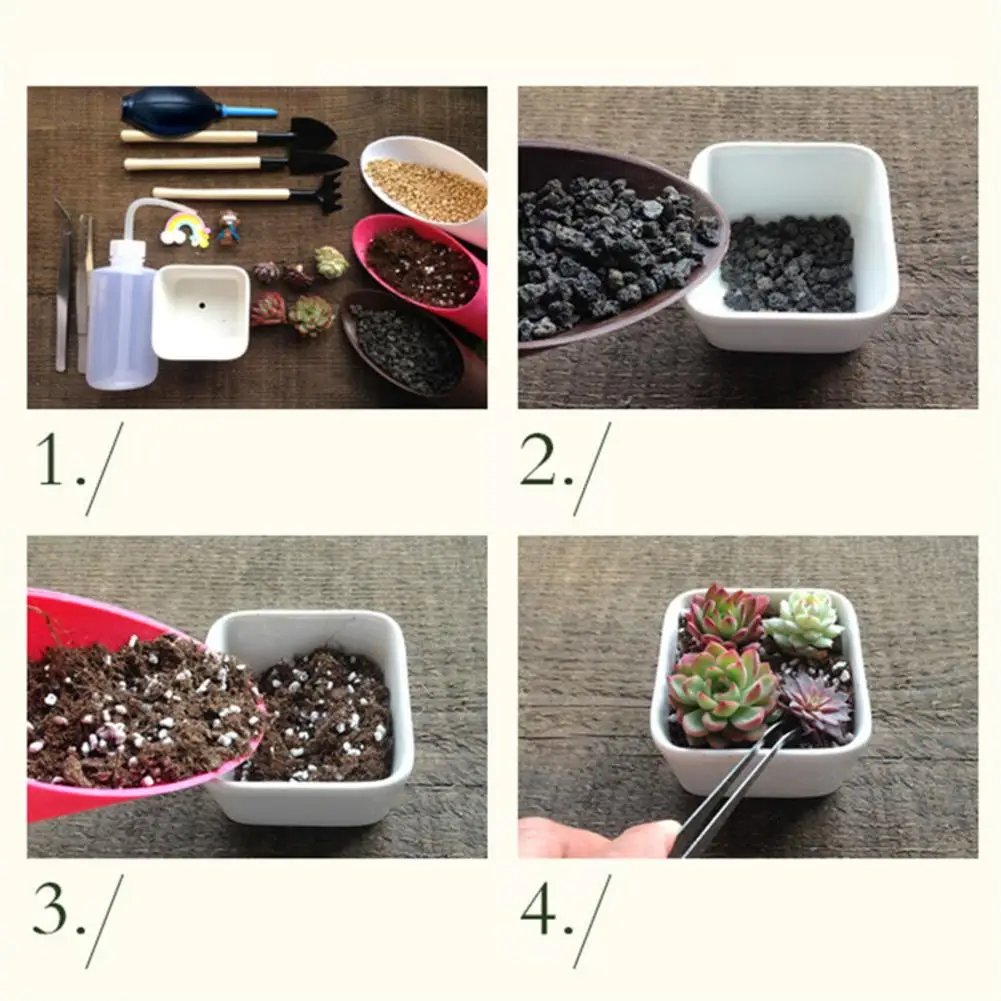 1./

2./

3./

4./