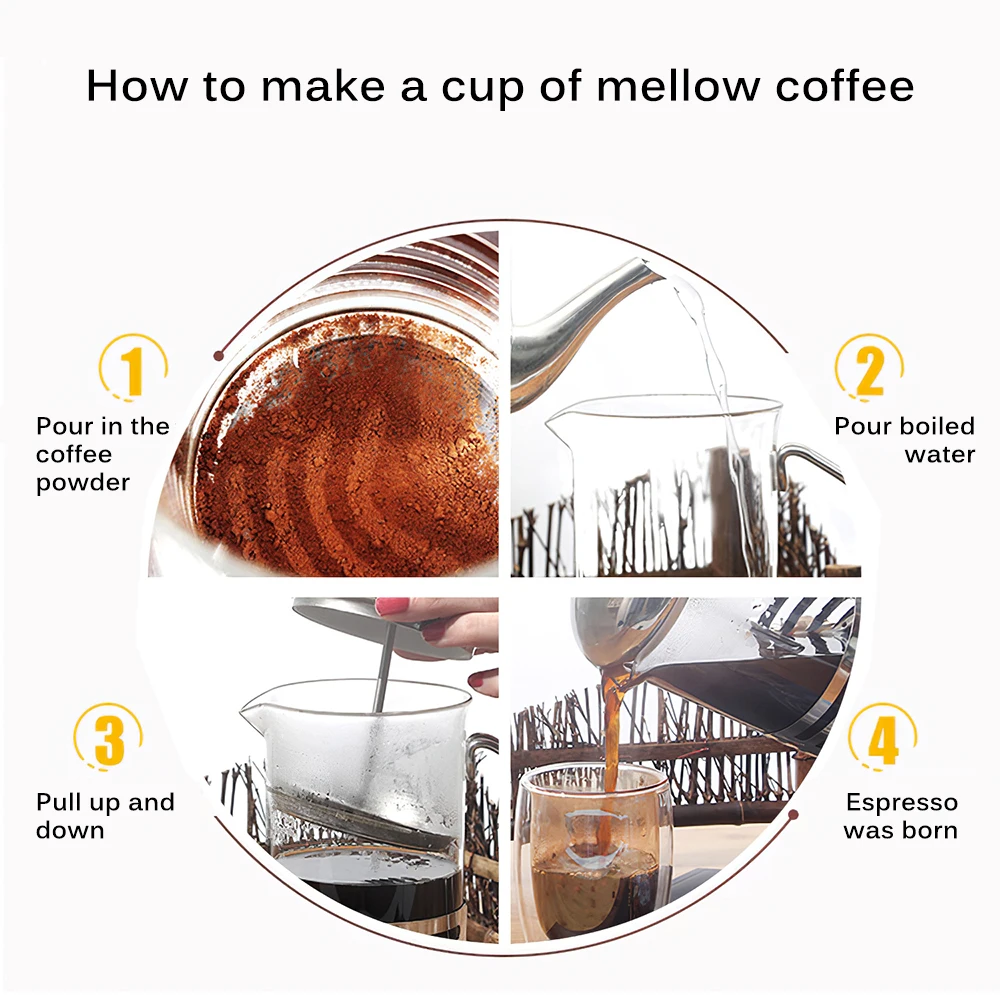 How to make a cup of mellow coffee

1
Pour in the coffee powder

2
Pour boiled water

3
Pull up and down

4
Espresso was born