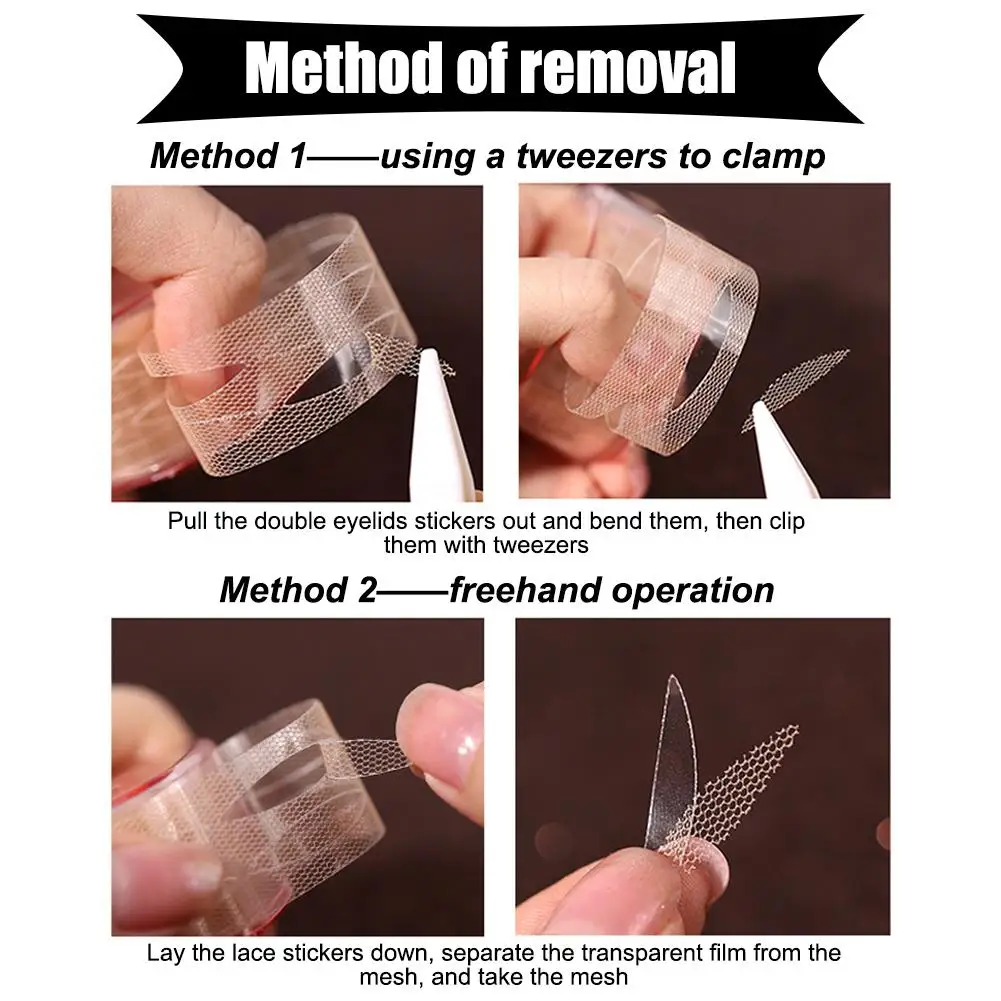 Method of removal

Method 1——using a tweezers to clamp

Pull the double eyelids stickers out and bend them, then clip them with tweezers

Method 2——freehand operation

Lay the lace stickers down, separate the transparent film from the mesh, and take the mesh