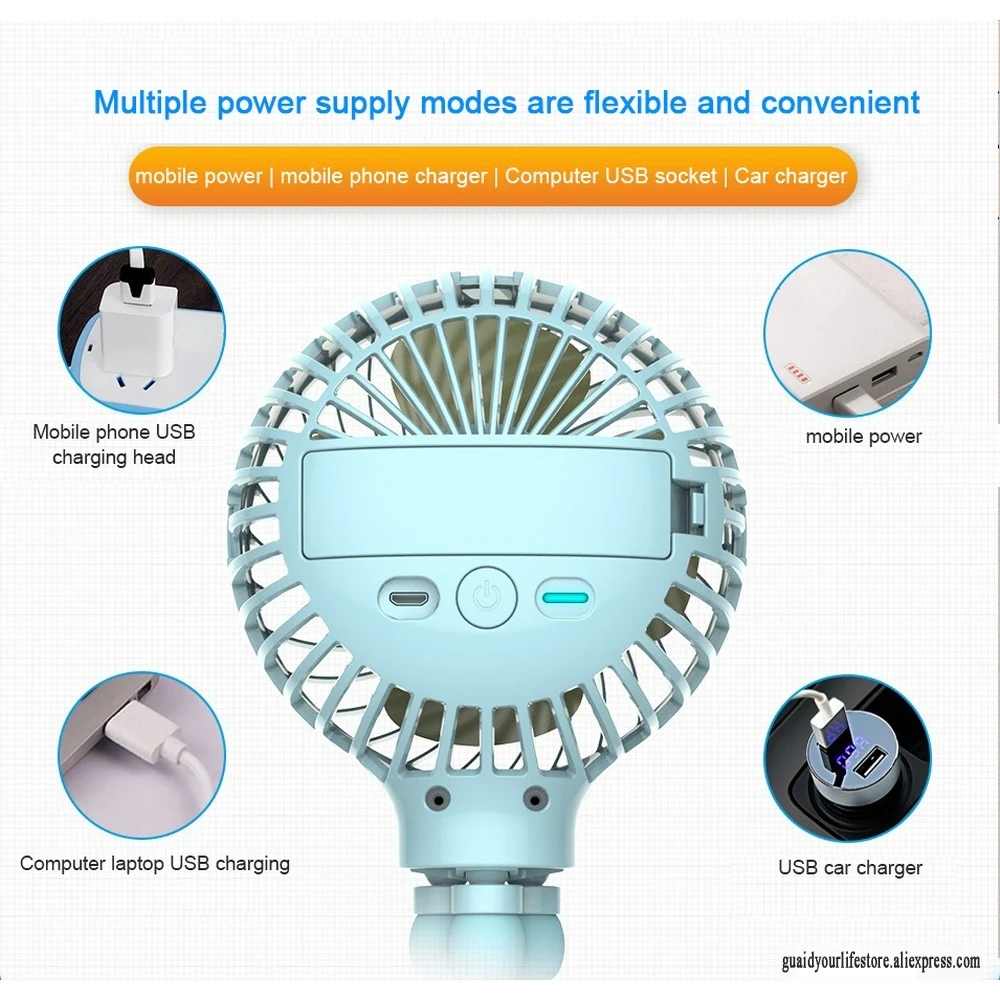 Multiple power supply modes are flexible and convenient

mobile power | mobile phone charger | Computer USB socket | Car charger

Mobile phone USB charging head

mobile power

Computer laptop USB charging

USB car charger

guaidyourlifestore.aliexpress.com