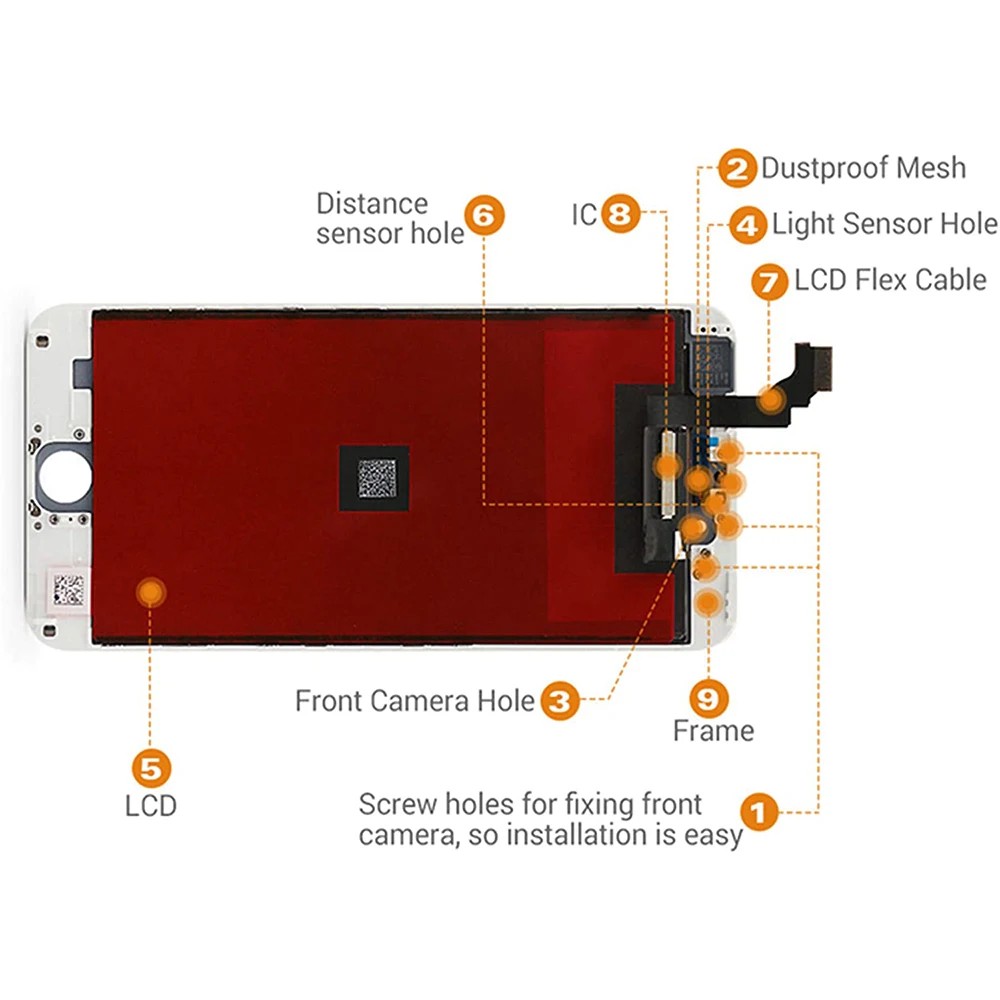 2 Dustproof Mesh

Distance sensor hole 6

IC 8

4 Light Sensor Hole

7 LCD Flex Cable

Front Camera Hole 3

9 Frame

5 LCD

Screw holes for fixing front camera, so installation is easy 1