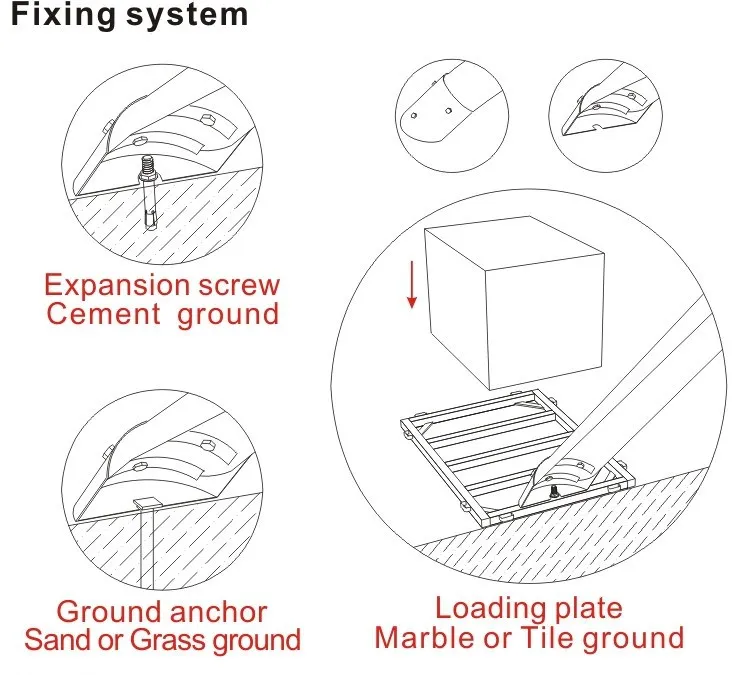 Fixing system

Expansion screw
Cement ground

Ground anchor
Sand or Grass ground

Loading plate
Marble or Tile ground