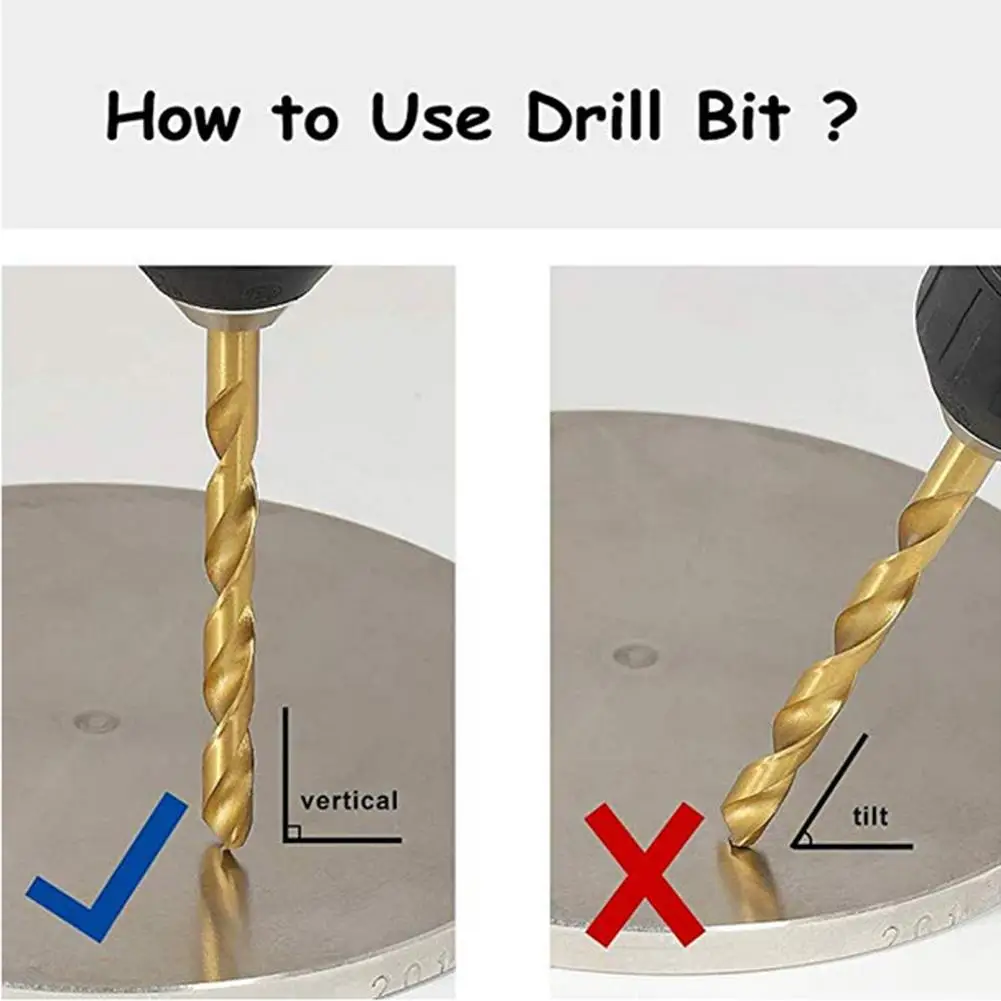 How to Use Drill Bit ?

vertical

tilt