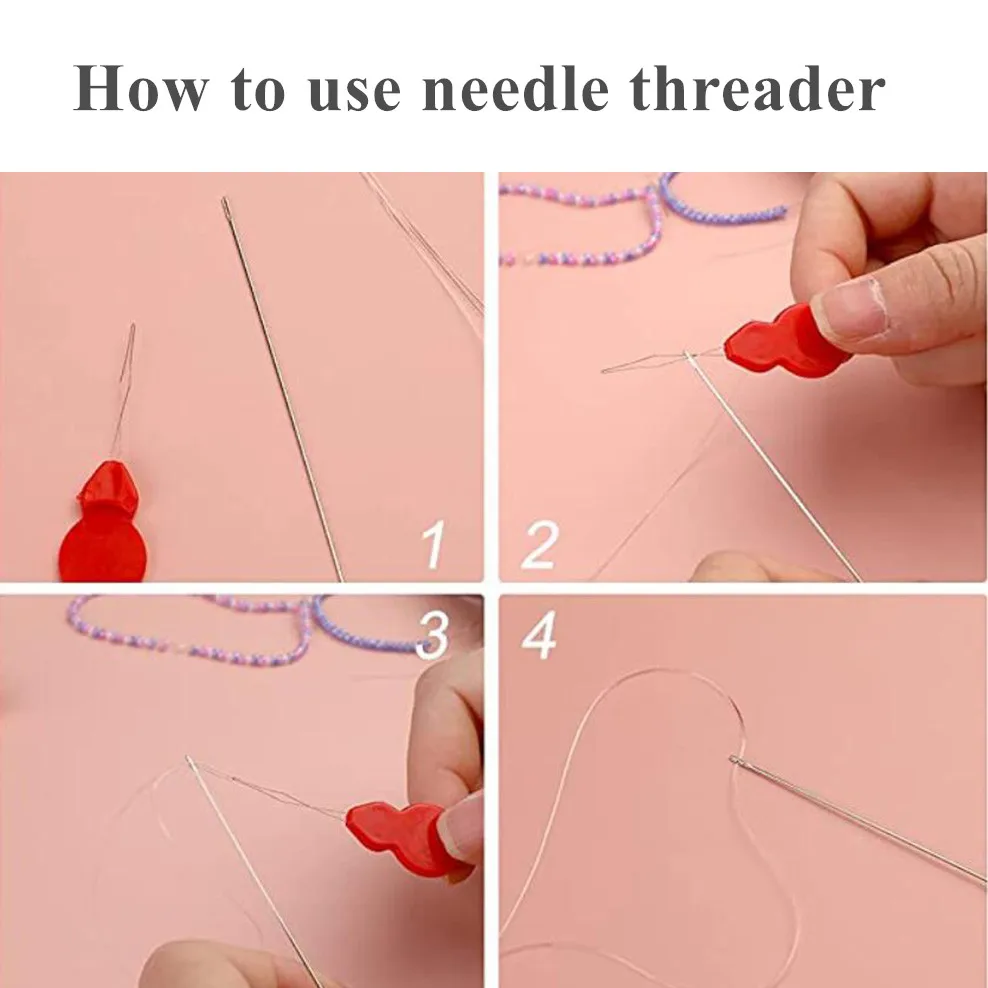 How to use needle threader

1

2

3

4