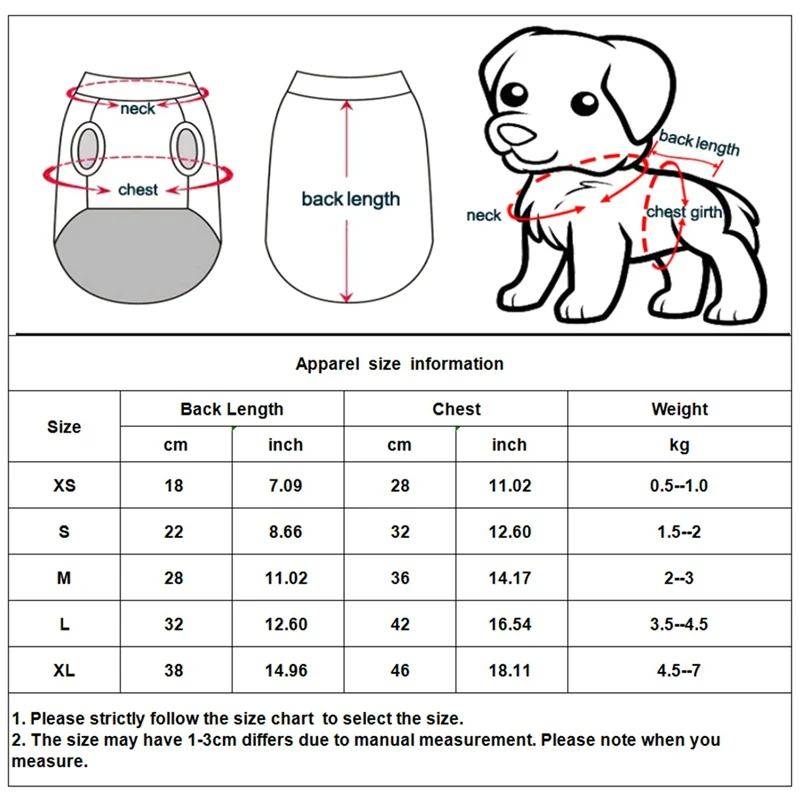 neck
chest
back length
back length
neck
chest girth

Apparel size information

| Size | Back Length cm | Back Length inch | Chest cm | Chest inch | Weight kg |
|---|---|---|---|---|---|
| XS | 18 | 7.09 | 28 | 11.02 | 0.5--1.0 |
| S | 22 | 8.66 | 32 | 12.60 | 1.5--2 |
| M | 28 | 11.02 | 36 | 14.17 | 2--3 |
| L | 32 | 12.60 | 42 | 16.54 | 3.5--4.5 |
| XL | 38 | 14.96 | 46 | 18.11 | 4.5--7 |

1. Please strictly follow the size chart to select the size.
2. The size may have 1-3cm differs due to manual measurement. Please note when you measure.