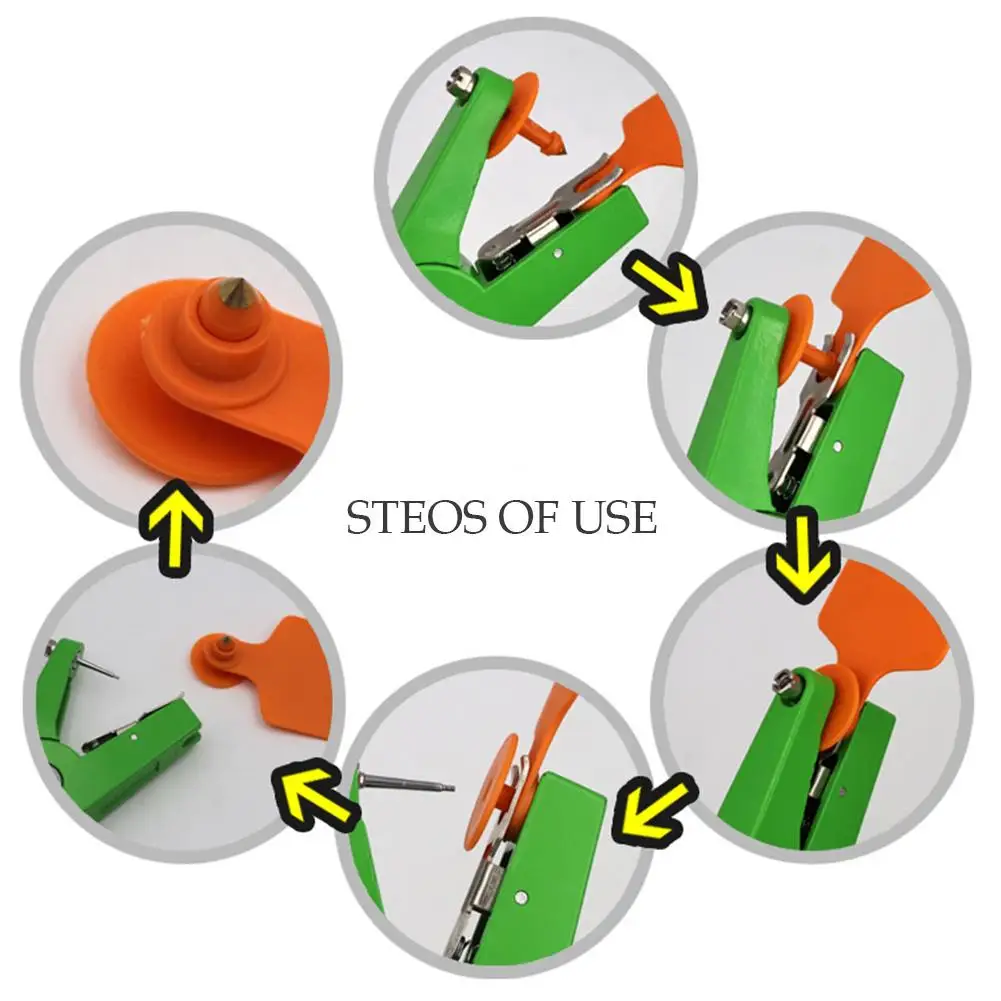 STEOS OF USE