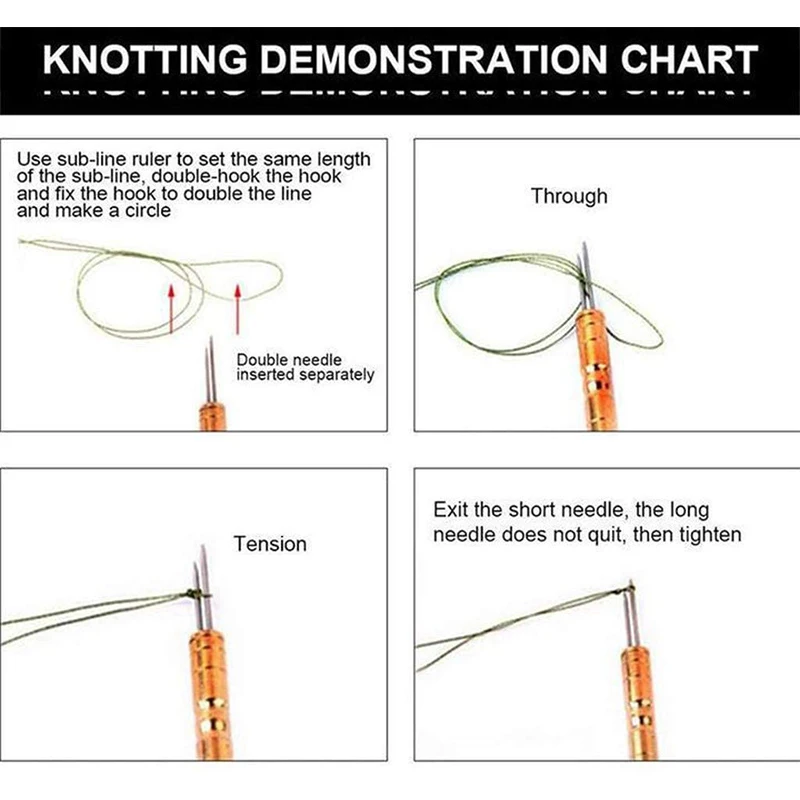 KNOTTING DEMONSTRATION CHART

Use sub-line ruler to set the same length of the sub-line, double-hook the hook and fix the hook to double the line and make a circle

Double needle inserted separately

Through

Tension

Exit the short needle, the long needle does not quit, then tighten