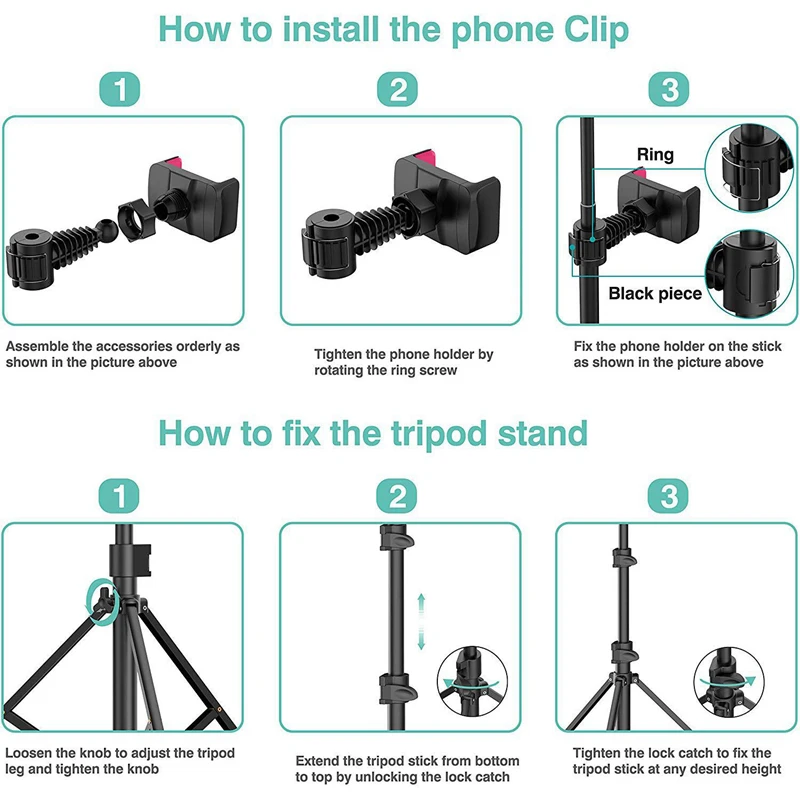 How to install the phone Clip

1

Assemble the accessories orderly as shown in the picture above

2

Tighten the phone holder by rotating the ring screw

3

Ring

Black piece

Fix the phone holder on the stick as shown in the picture above

How to fix the tripod stand

1

Loosen the knob to adjust the tripod leg and tighten the knob

2

Extend the tripod stick from bottom to top by unlocking the lock catch

3

Tighten the lock catch to fix the tripod stick at any desired height