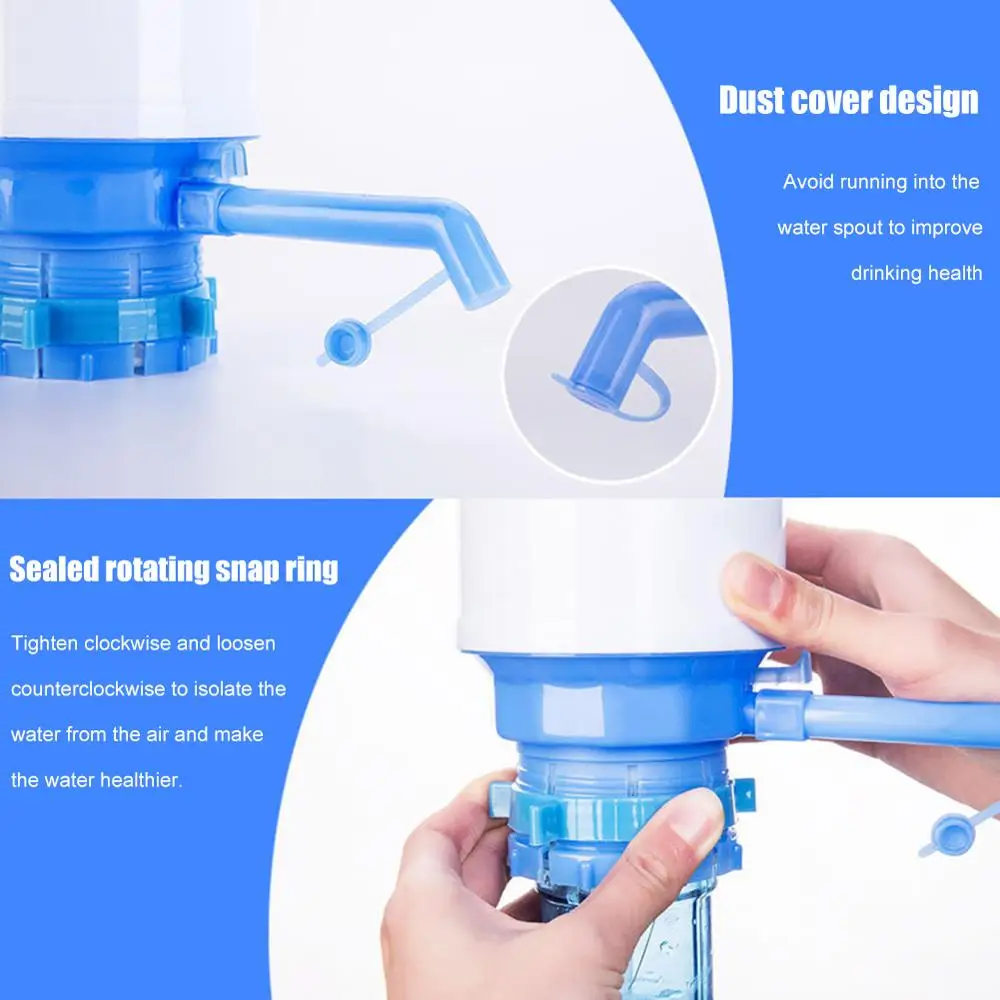 Dust cover design

Avoid running into the water spout to improve drinking health

Sealed rotating snap ring

Tighten clockwise and loosen counterclockwise to isolate the water from the air and make the water healthier.