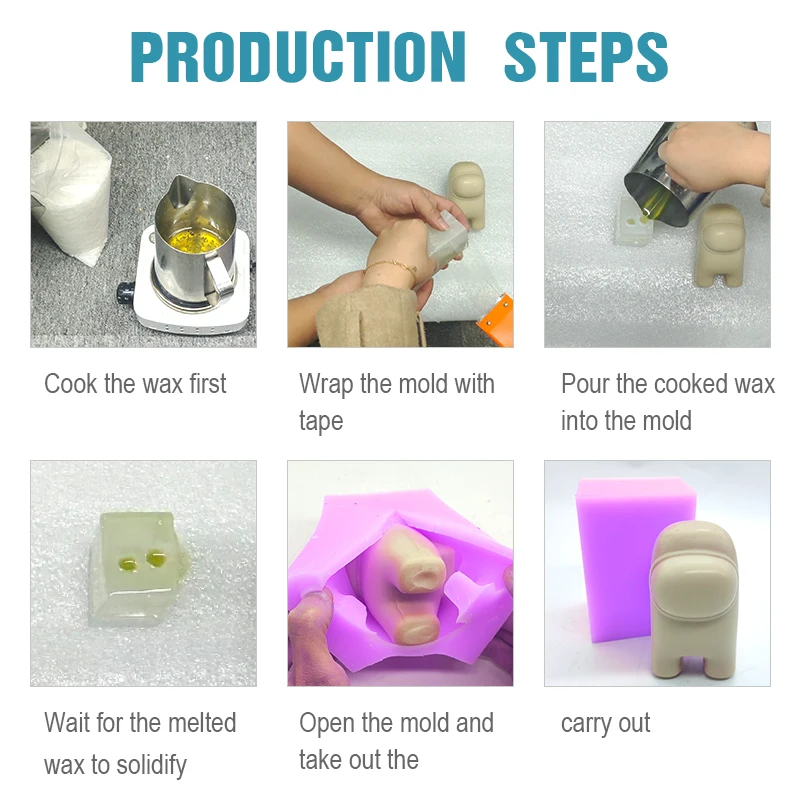 PRODUCTION STEPS

Cook the wax first

Wrap the mold with tape

Pour the cooked wax into the mold

Wait for the melted wax to solidify

Open the mold and take out the

carry out