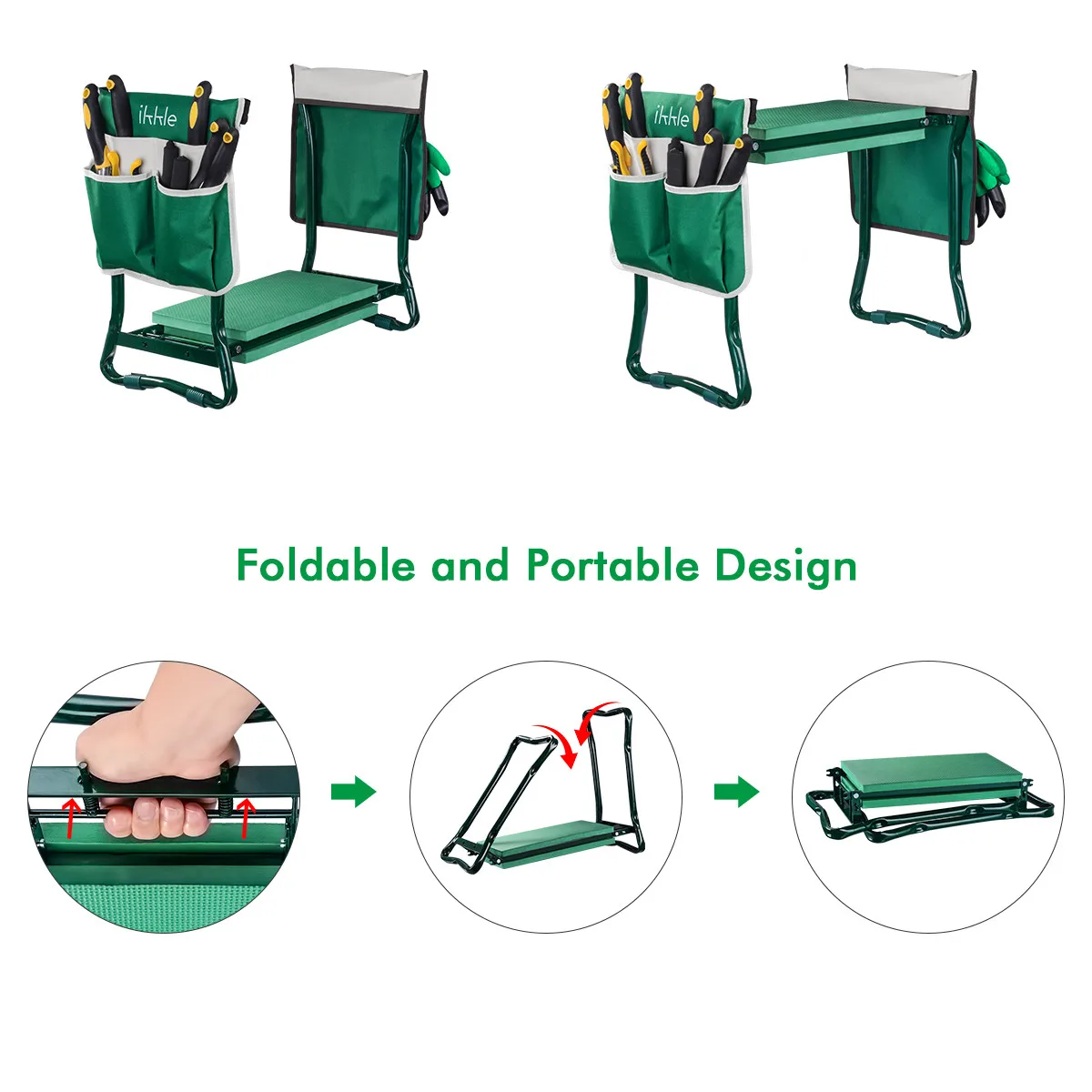 ikkle

ikkle

Foldable and Portable Design