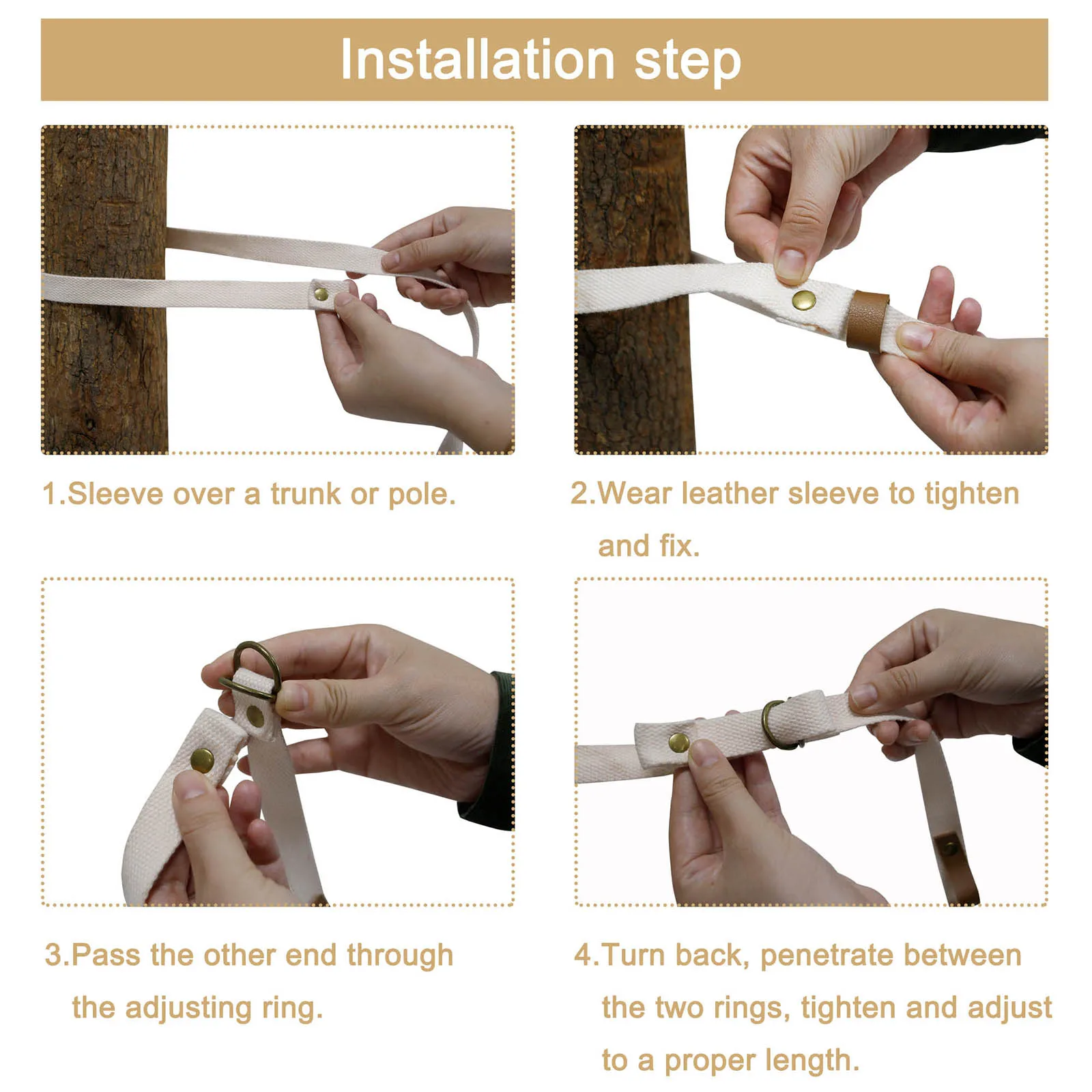 Installation step

1.Sleeve over a trunk or pole.

2.Wear leather sleeve to tighten and fix.

3.Pass the other end through the adjusting ring.

4.Turn back, penetrate between the two rings, tighten and adjust to a proper length.