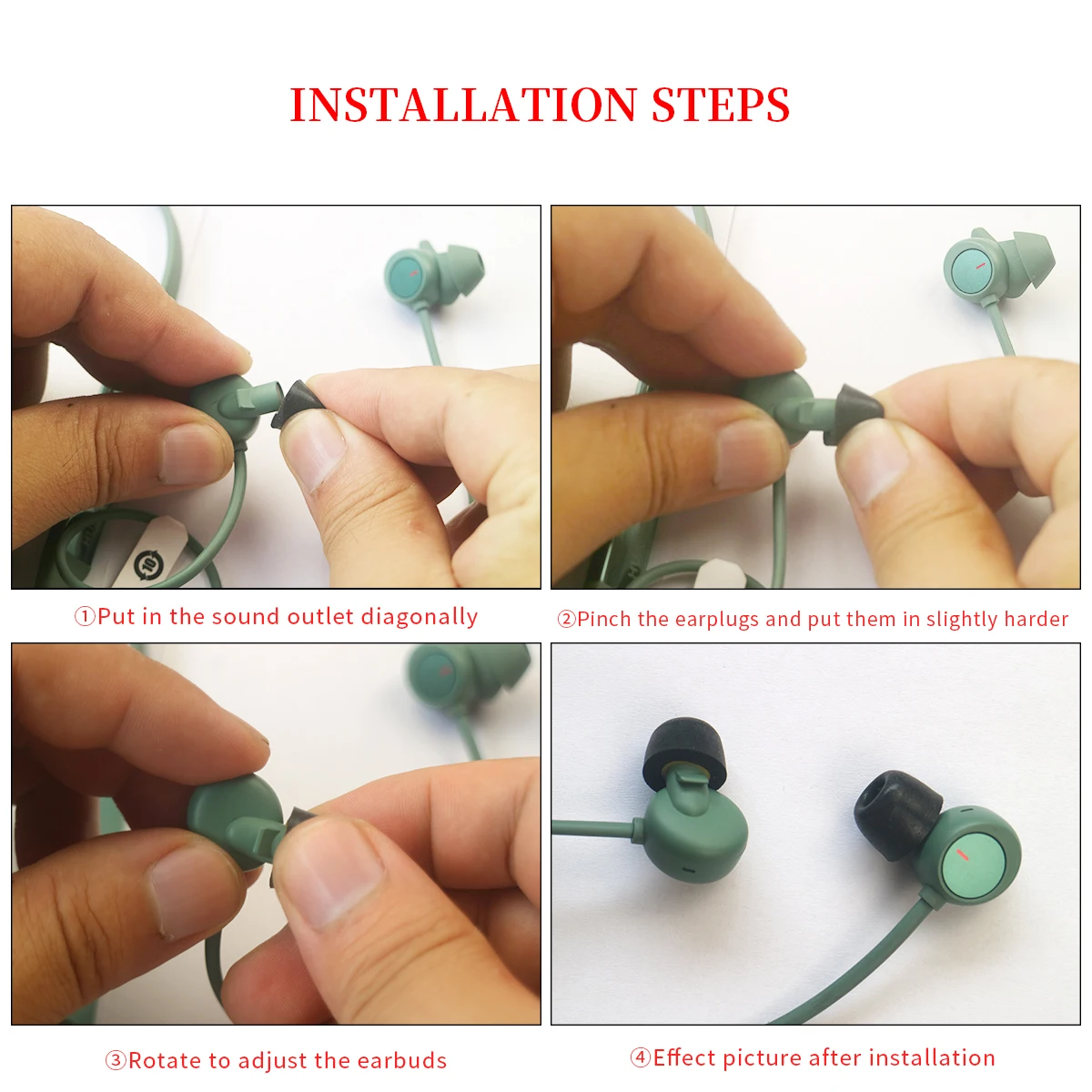 INSTALLATION STEPS

①Put in the sound outlet diagonally

②Pinch the earplugs and put them in slightly harder

③Rotate to adjust the earbuds

④Effect picture after installation