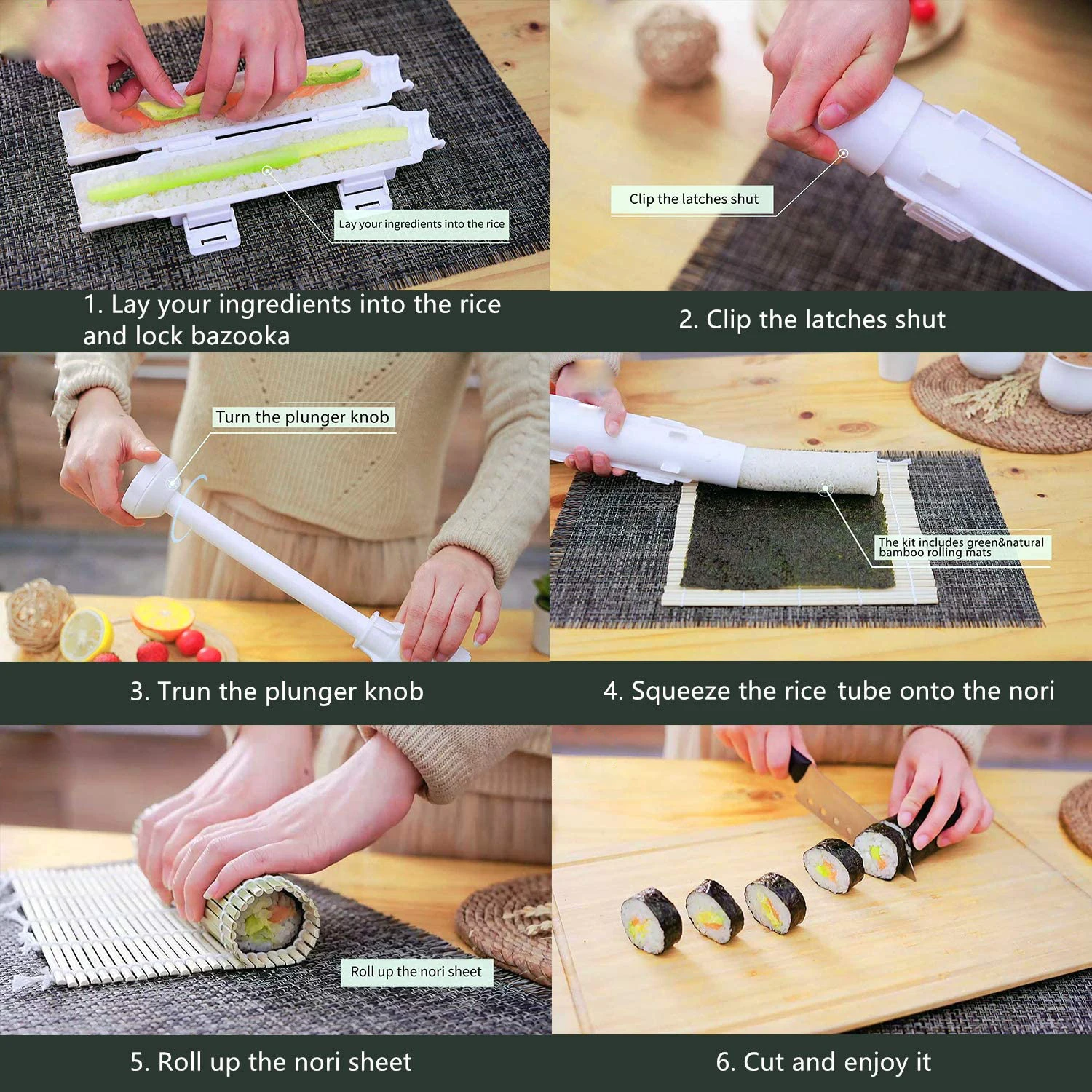 Lay your ingredients into the rice

1. Lay your ingredients into the rice and lock bazooka

Clip the latches shut

2. Clip the latches shut

Turn the plunger knob

3. Trun the plunger knob

The kit includes green&natural bamboo rolling mats

4. Squeeze the rice tube onto the nori

Roll up the nori sheet

5. Roll up the nori sheet

6. Cut and enjoy it