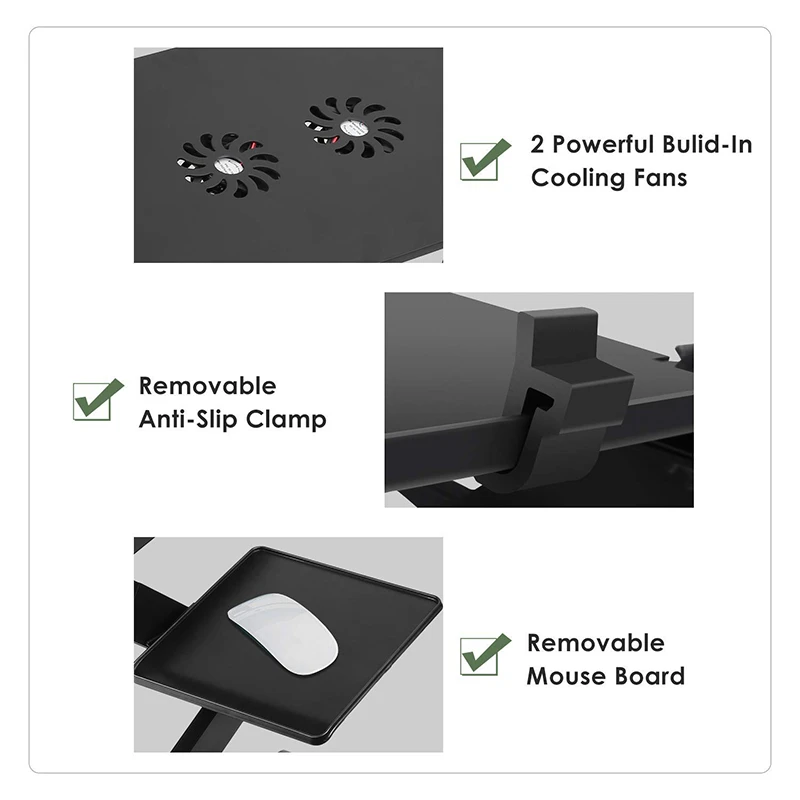 2 Powerful Bulid-In Cooling Fans

Removable Anti-Slip Clamp

Removable Mouse Board