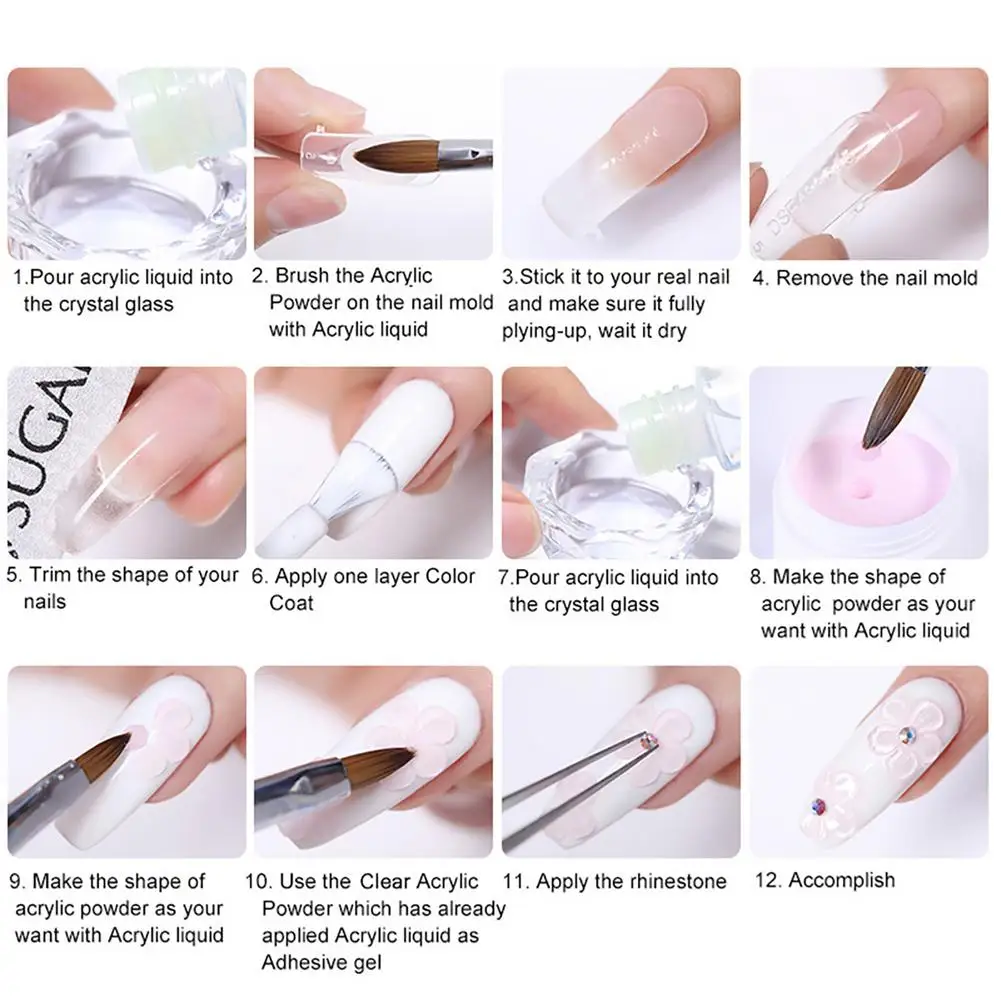 1.Pour acrylic liquid into the crystal glass

2. Brush the Acrylic Powder on the nail mold with Acrylic liquid

3.Stick it to your real nail and make sure it fully plying-up, wait it dry

4. Remove the nail mold

SUGA

5. Trim the shape of your nails

6. Apply one layer Color Coat

7.Pour acrylic liquid into the crystal glass

8. Make the shape of acrylic powder as your want with Acrylic liquid

9. Make the shape of acrylic powder as your want with Acrylic liquid

10. Use the Clear Acrylic Powder which has already applied Acrylic liquid as Adhesive gel

11. Apply the rhinestone

12. Accomplish