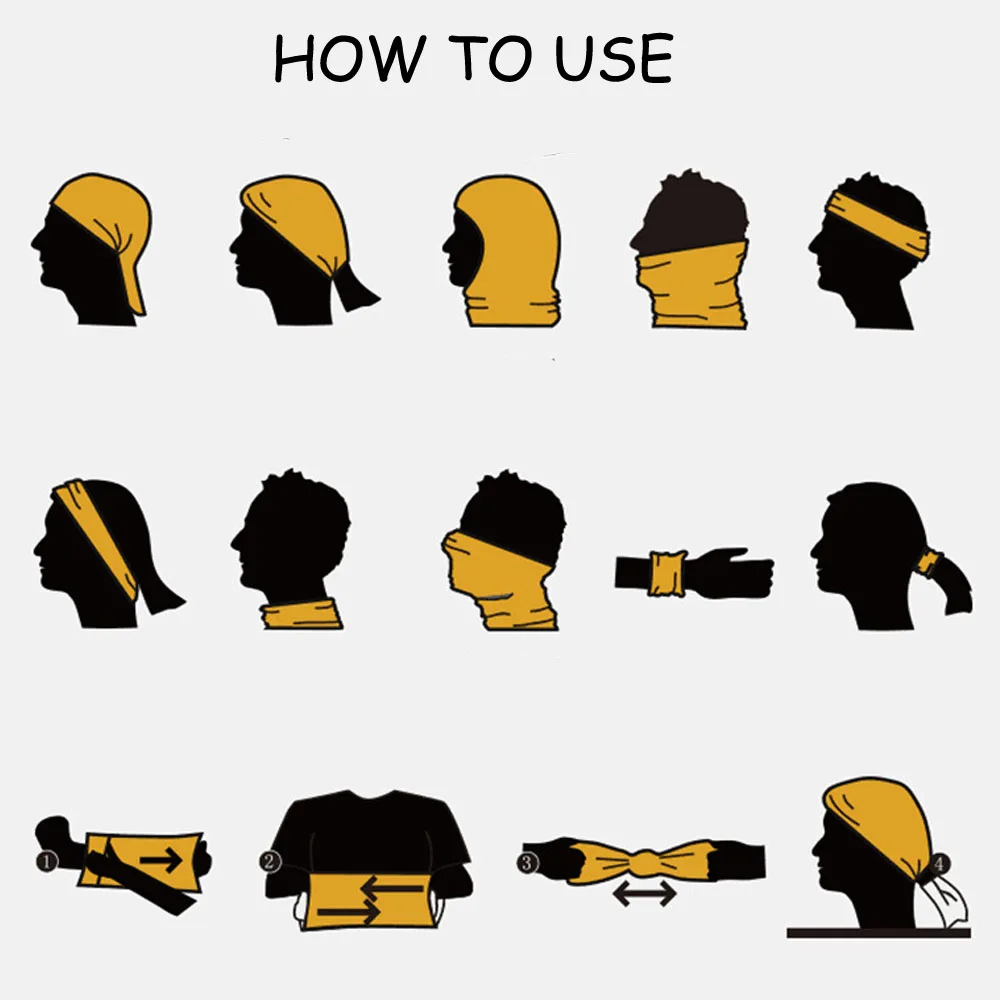 HOW TO USE

①

②

③

④