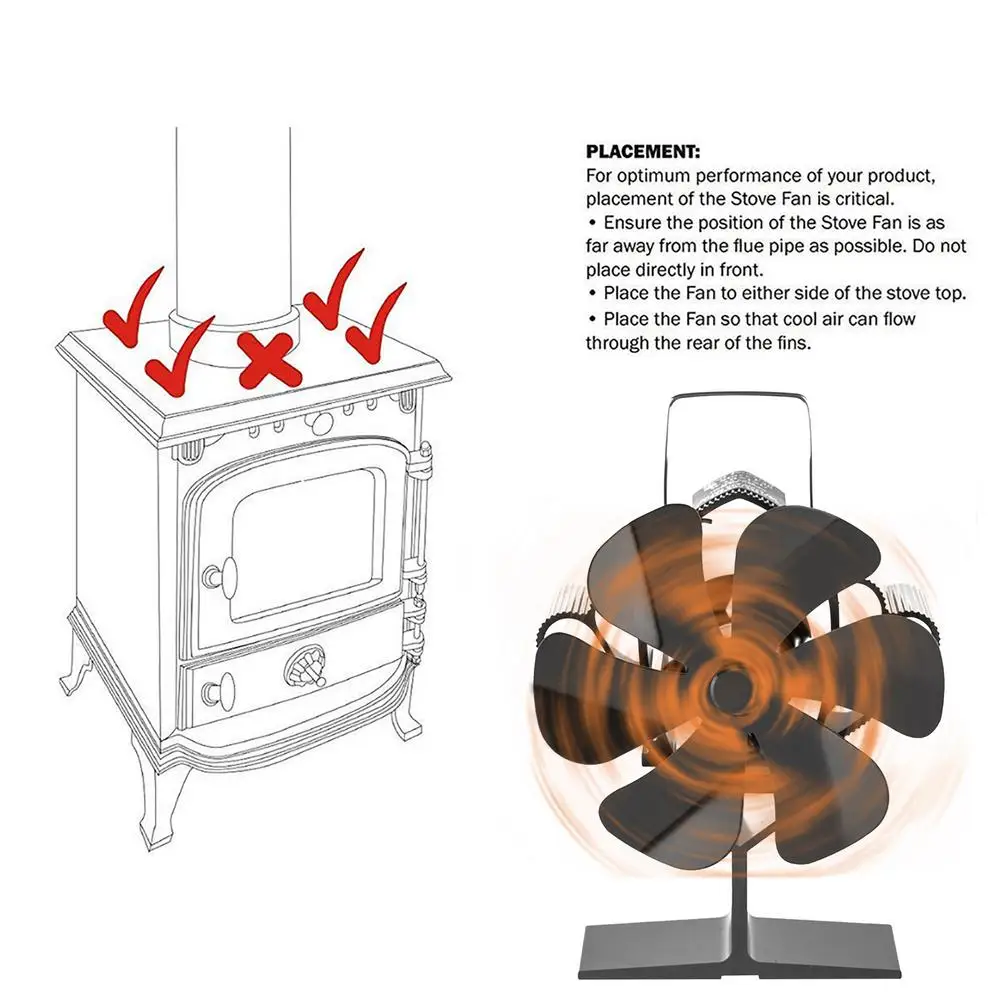 PLACEMENT:
For optimum performance of your product, placement of the Stove Fan is critical.
• Ensure the position of the Stove Fan is as far away from the flue pipe as possible. Do not place directly in front.
• Place the Fan to either side of the stove top.
• Place the Fan so that cool air can flow through the rear of the fins.