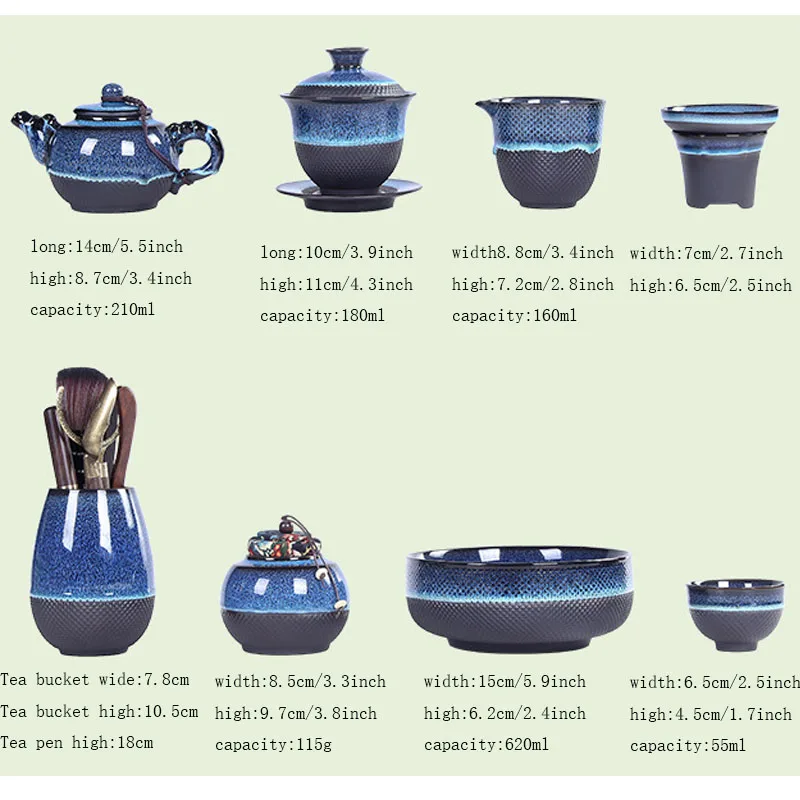 long:14cm/5.5inch
high:8.7cm/3.4inch
capacity:210ml

long:10cm/3.9inch
high:11cm/4.3inch
capacity:180ml

width8.8cm/3.4inch
high:7.2cm/2.8inch
capacity:160ml

width:7cm/2.7inch
high:6.5cm/2.5inch

Tea bucket wide:7.8cm
Tea bucket high:10.5cm
Tea pen high:18cm

width:8.5cm/3.3inch
high:9.7cm/3.8inch
capacity:115g

width:15cm/5.9inch
high:6.2cm/2.4inch
capacity:620ml

width:6.5cm/2.5inch
high:4.5cm/1.7inch
capacity:55ml