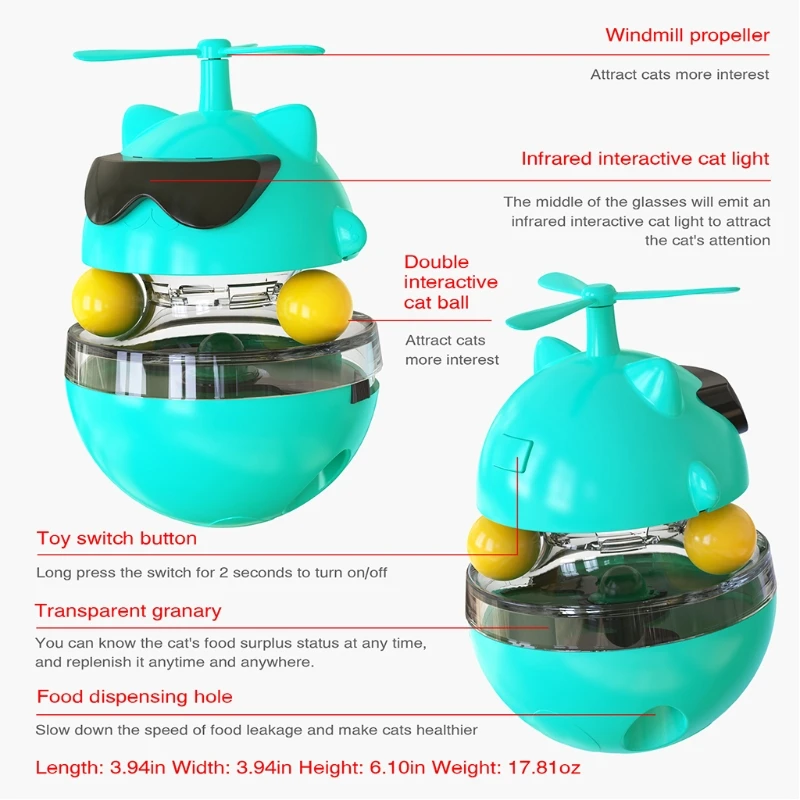 Windmill propeller

Attract cats more interest

Infrared interactive cat light

The middle of the glasses will emit an infrared interactive cat light to attract the cat's attention

Double interactive cat ball

Attract cats more interest

Toy switch button

Long press the switch for 2 seconds to turn on/off

Transparent granary

You can know the cat's food surplus status at any time, and replenish it anytime and anywhere.

Food dispensing hole

Slow down the speed of food leakage and make cats healthier

Length: 3.94in Width: 3.94in Height: 6.10in Weight: 17.81oz