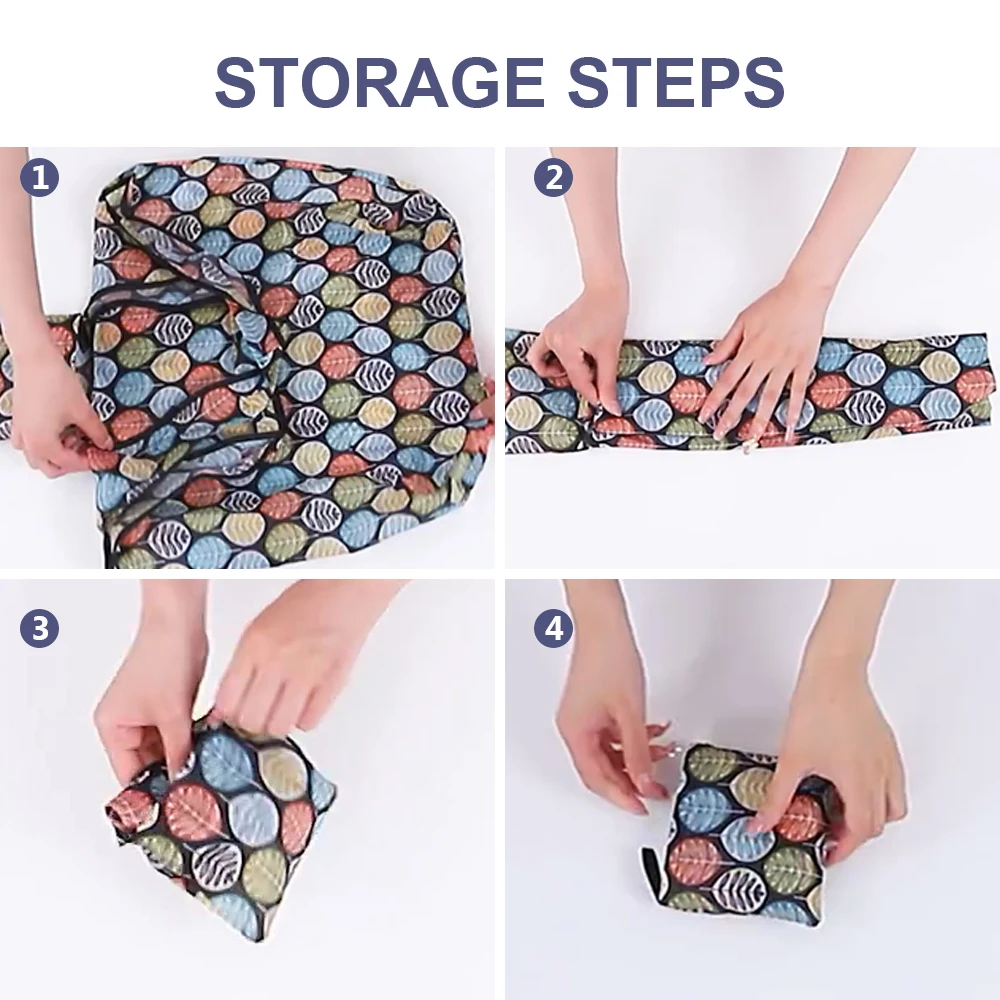 STORAGE STEPS

1

2

3

4