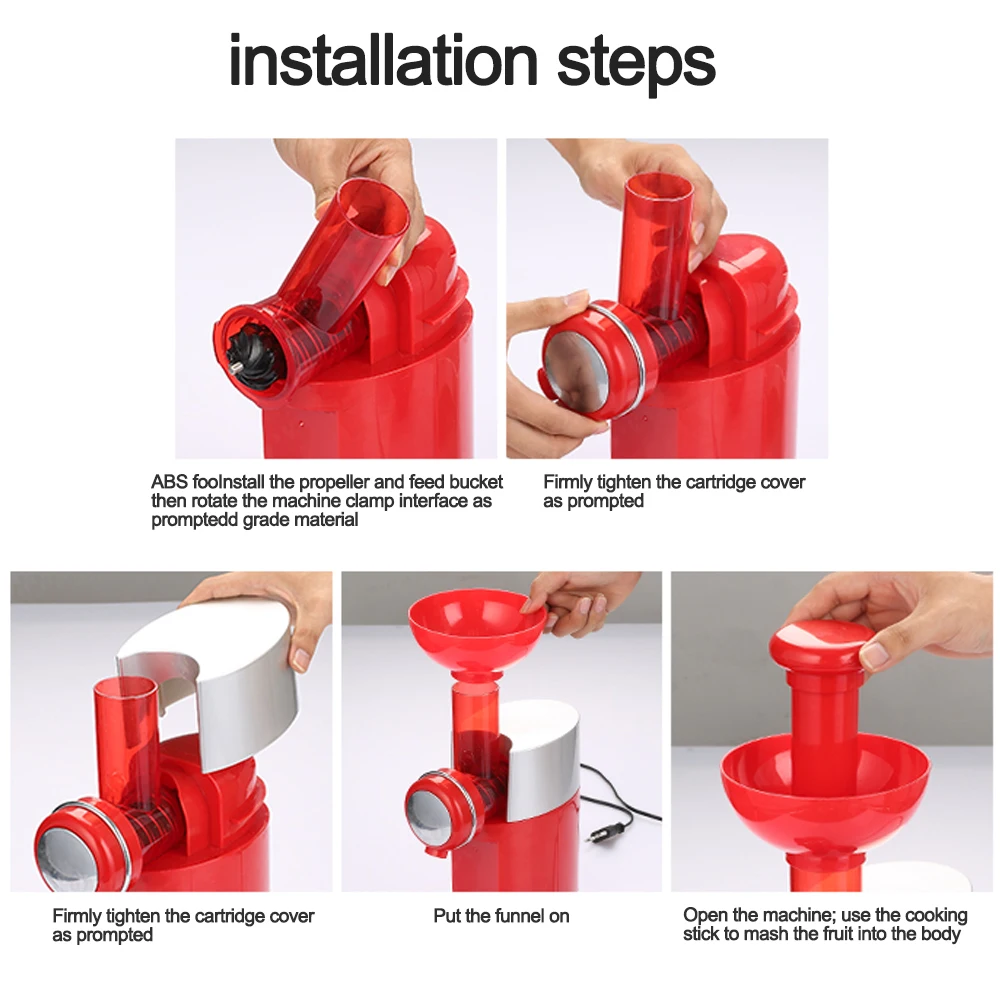 installation steps

ABS fooInstall the propeller and feed bucket then rotate the machine clamp interface as promptedd grade material

Firmly tighten the cartridge cover as prompted

Firmly tighten the cartridge cover as prompted

Put the funnel on

Open the machine; use the cooking stick to mash the fruit into the body