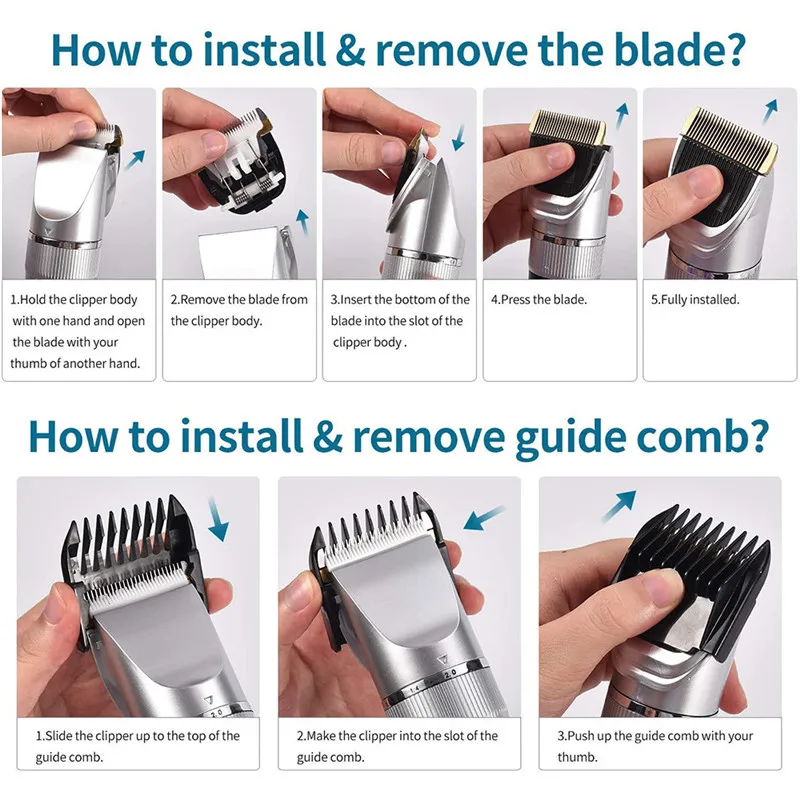 How to install & remove the blade?

1.Hold the clipper body with one hand and open the blade with your thumb of another hand.

2.Remove the blade from the clipper body.

3.Insert the bottom of the blade into the slot of the clipper body .

4.Press the blade.

5.Fully installed.

How to install & remove guide comb?

2.0

1.Slide the clipper up to the top of the guide comb.

1.4 2.0

2.Make the clipper into the slot of the guide comb.

3.Push up the guide comb with your thumb.