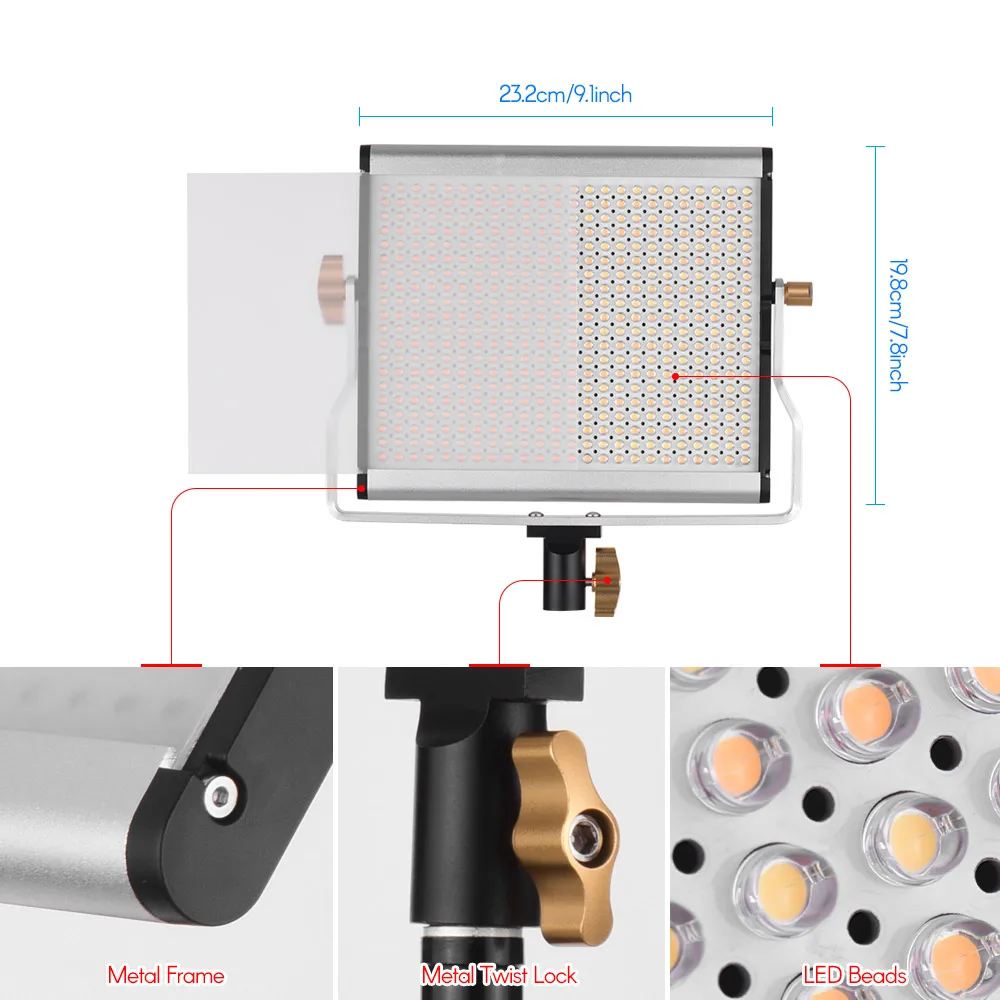 23.2cm/9.1inch

19.8cm/7.8inch

Metal Frame

Metal Twist Lock

LED Beads