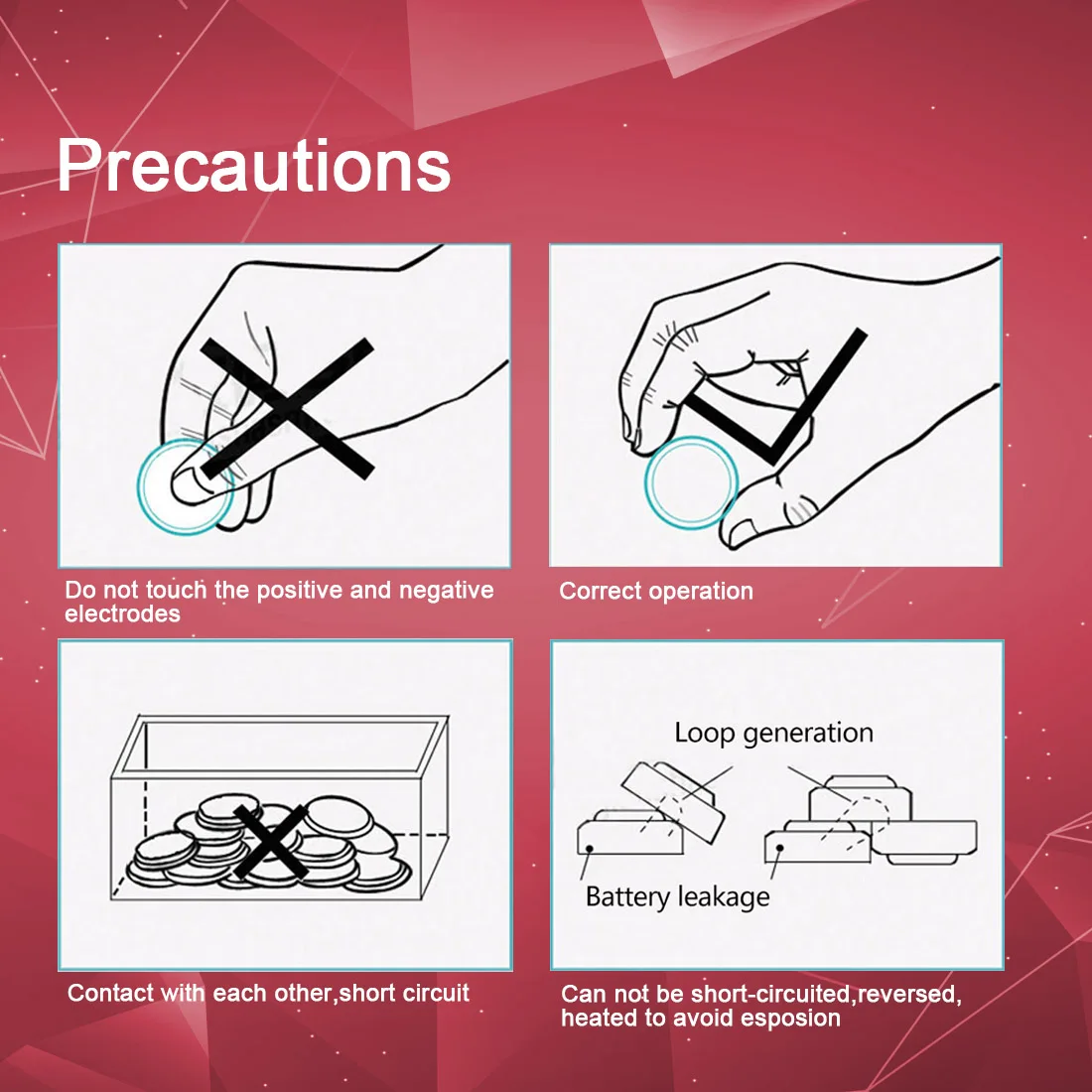 Precautions

Do not touch the positive and negative electrodes

Correct operation

Contact with each other,short circuit

Loop generation

Battery leakage

Can not be short-circuited,reversed, heated to avoid esposion