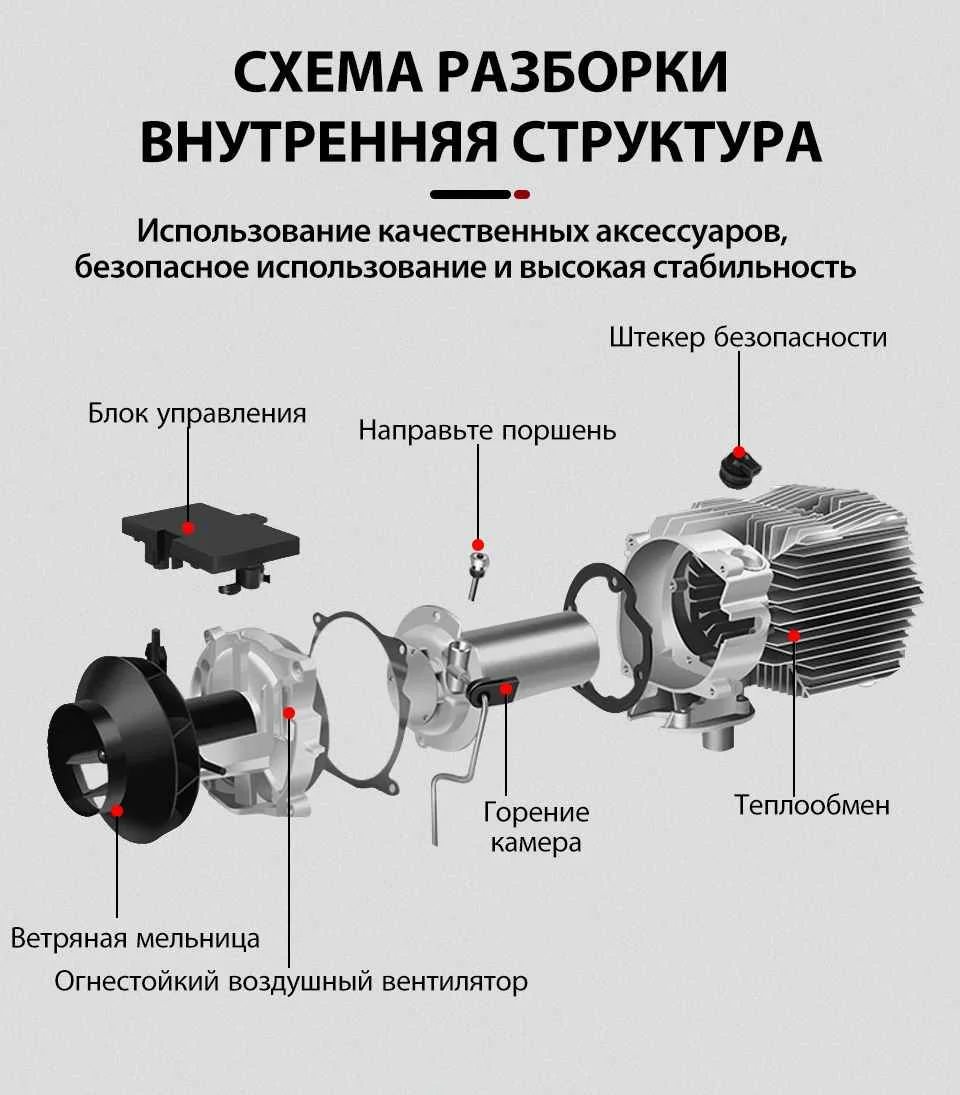 СХЕМА РАЗБОРКИ
ВНУТРЕННЯЯ СТРУКТУРА

Использование качественных аксессуаров, безопасное использование и высокая стабильность

Штекер безопасности

Блок управления

Направьте поршень

Горение камера

Теплообмен

Ветряная мельница

Огнестойкий воздушный вентилятор