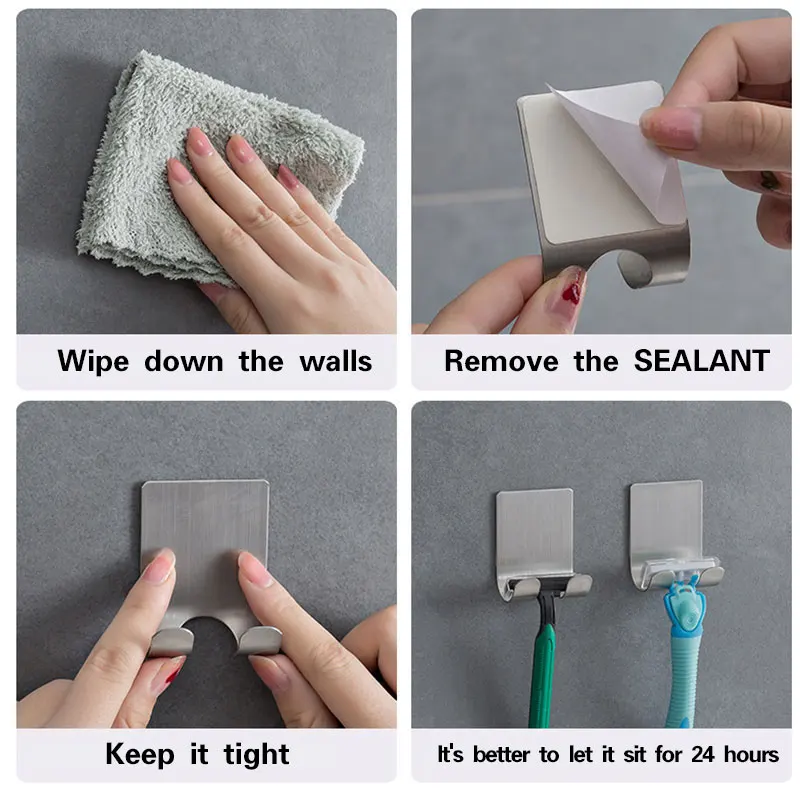 Wipe down the walls

Remove the SEALANT

Keep it tight

It's better to let it sit for 24 hours