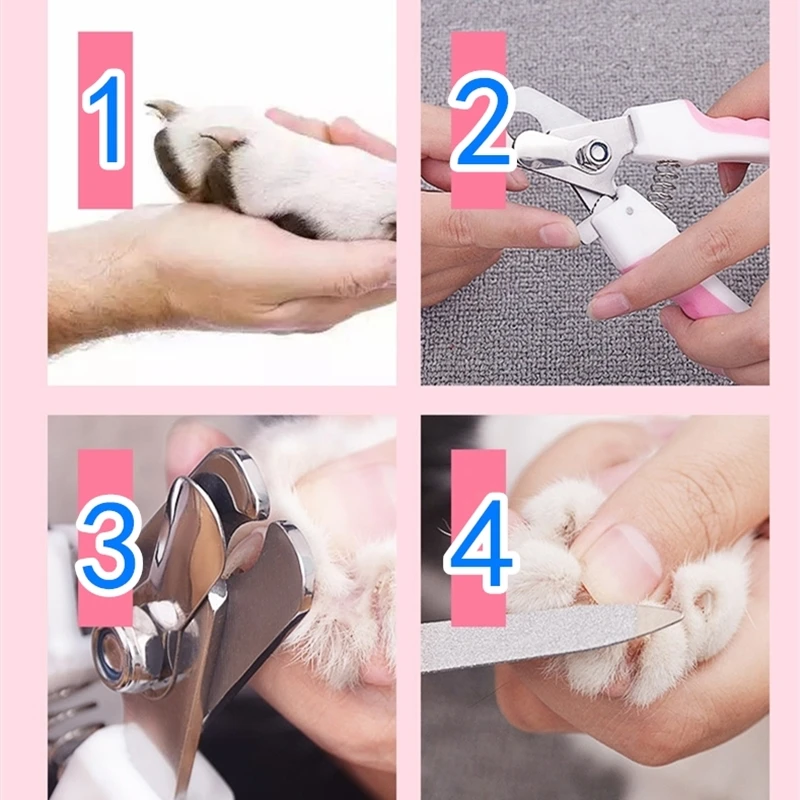 1

2

3

4