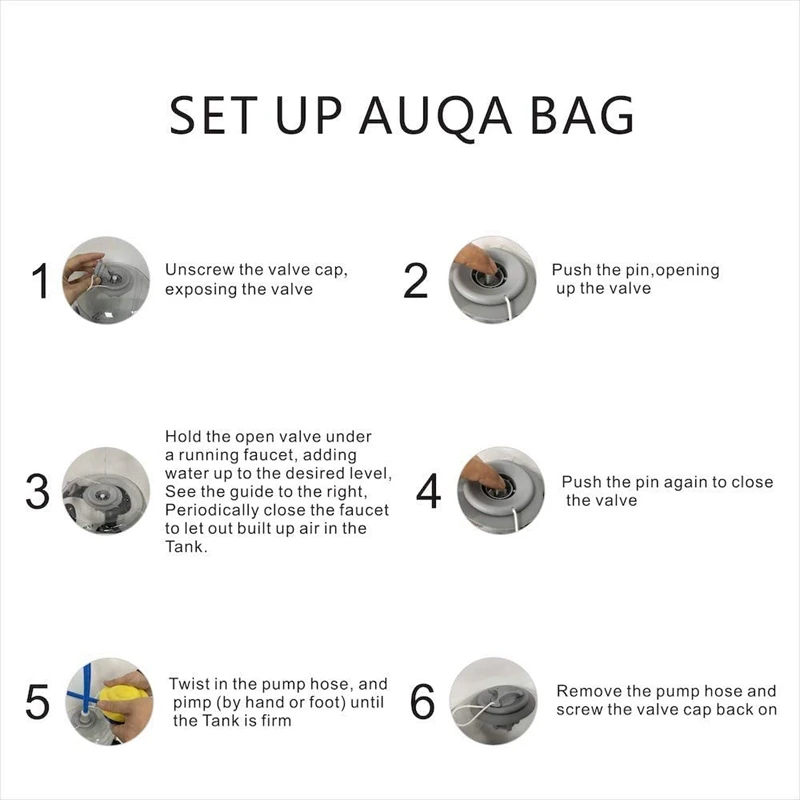 SET UP AUQA BAG

1 Unscrew the valve cap, exposing the valve

2 Push the pin,opening up the valve

3 Hold the open valve under a running faucet, adding water up to the desired level, See the guide to the right, Periodically close the faucet to let out built up air in the Tank.

4 Push the pin again to close the valve

5 Twist in the pump hose, and pimp (by hand or foot) until the Tank is firm

6 Remove the pump hose and screw the valve cap back on