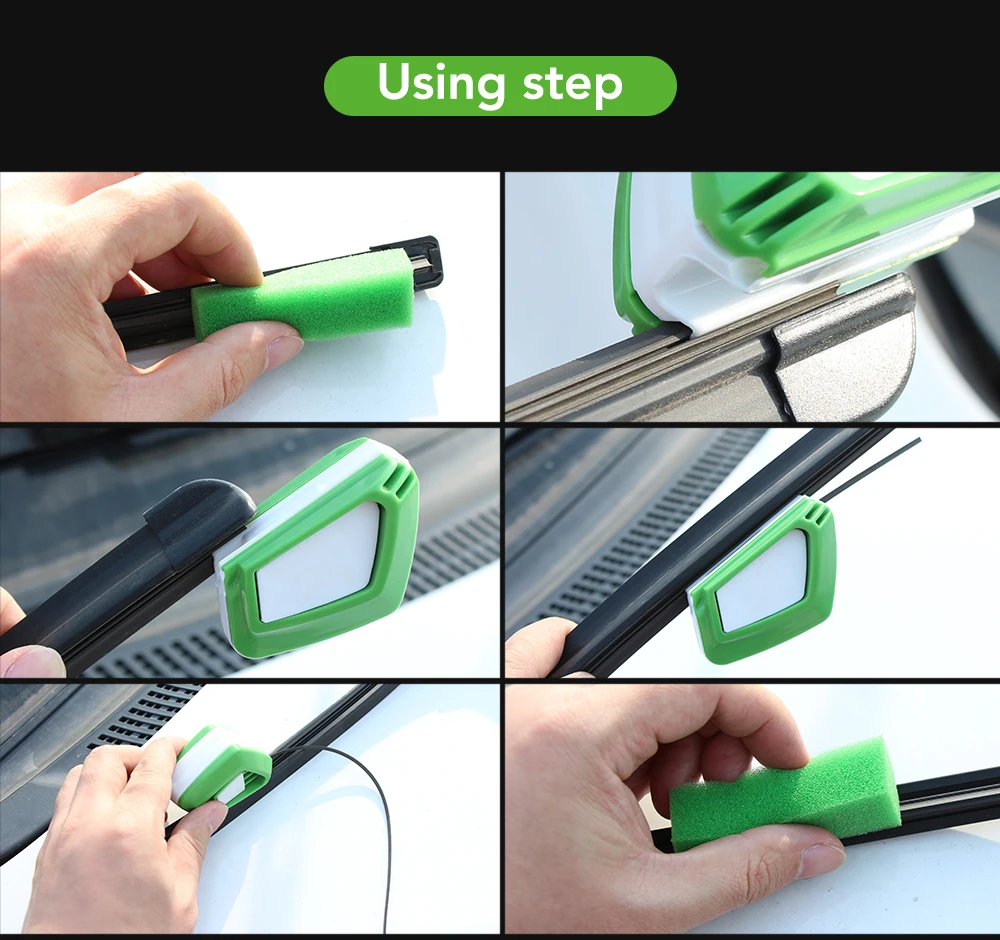 Using step