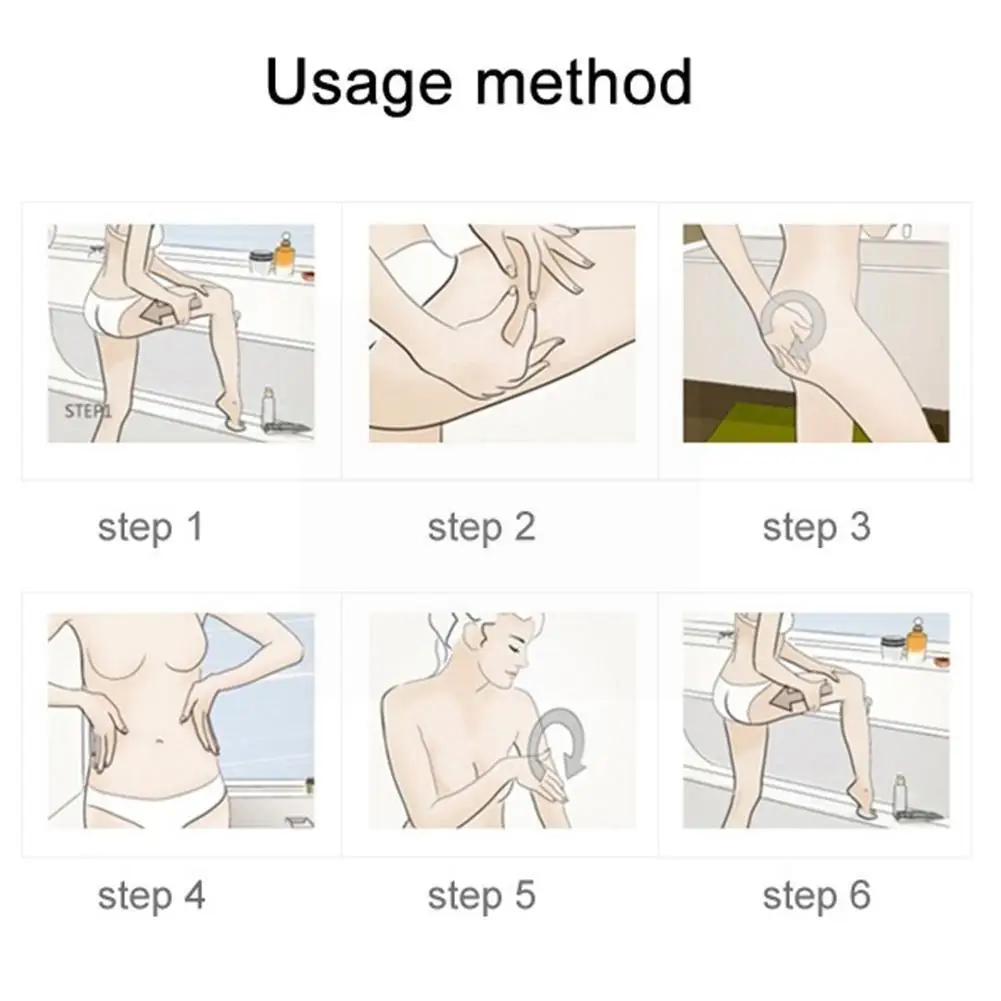 Usage method

STEP1

step 1

step 2

step 3

step 4

step 5

step 6