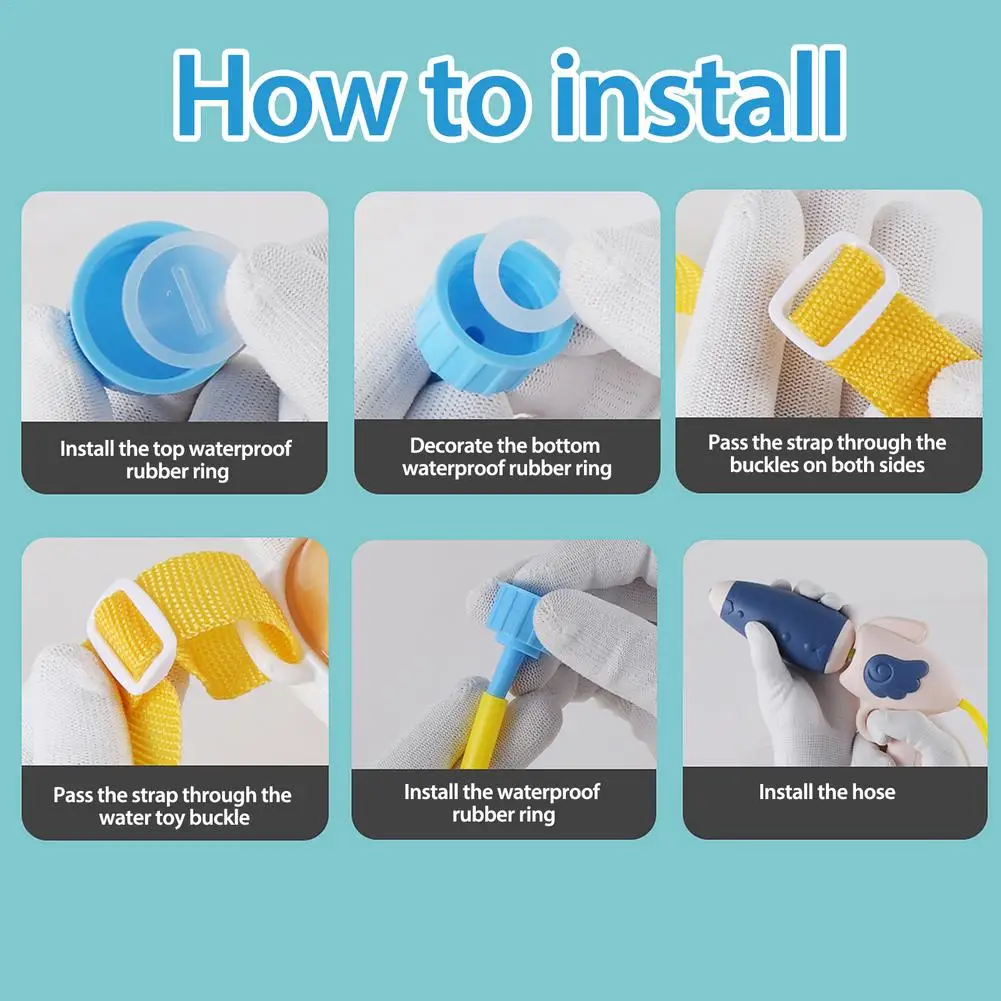 How to install

Install the top waterproof rubber ring

Decorate the bottom waterproof rubber ring

Pass the strap through the buckles on both sides

Pass the strap through the water toy buckle

Install the waterproof rubber ring

Install the hose