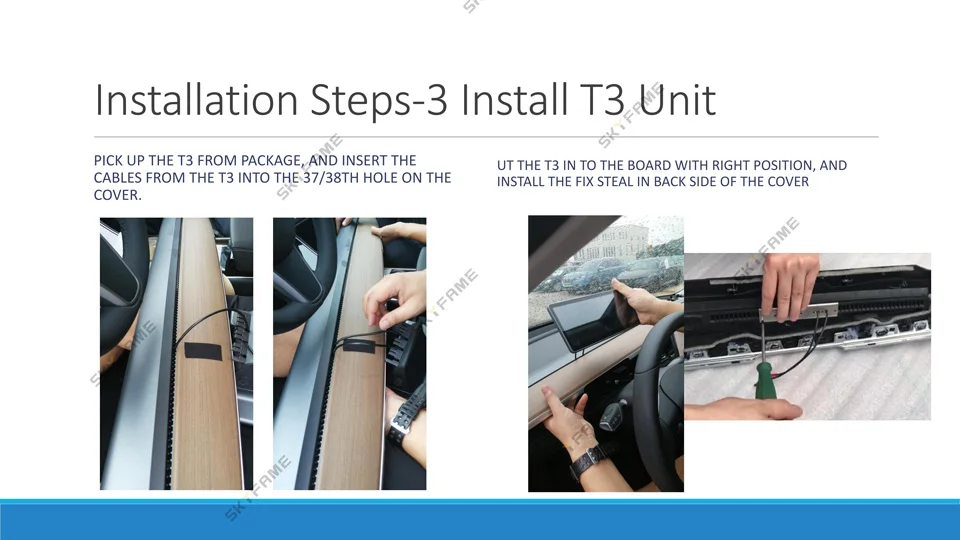 Installation Steps-3 Install T3 Unit

PICK UP THE T3 FROM PACKAGE, AND INSERT THE CABLES FROM THE T3 INTO THE 37/38TH HOLE ON THE COVER.

UT THE T3 IN TO THE BOARD WITH RIGHT POSITION, AND INSTALL THE FIX STEAL IN BACK SIDE OF THE COVER

SKYFAME