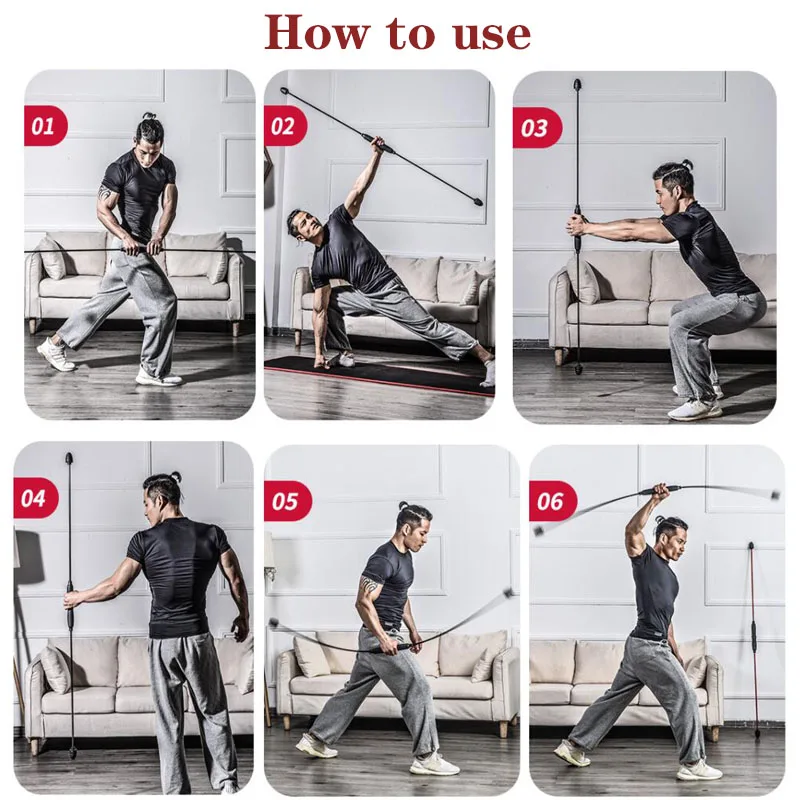 How to use

01

02

03

04

05

06