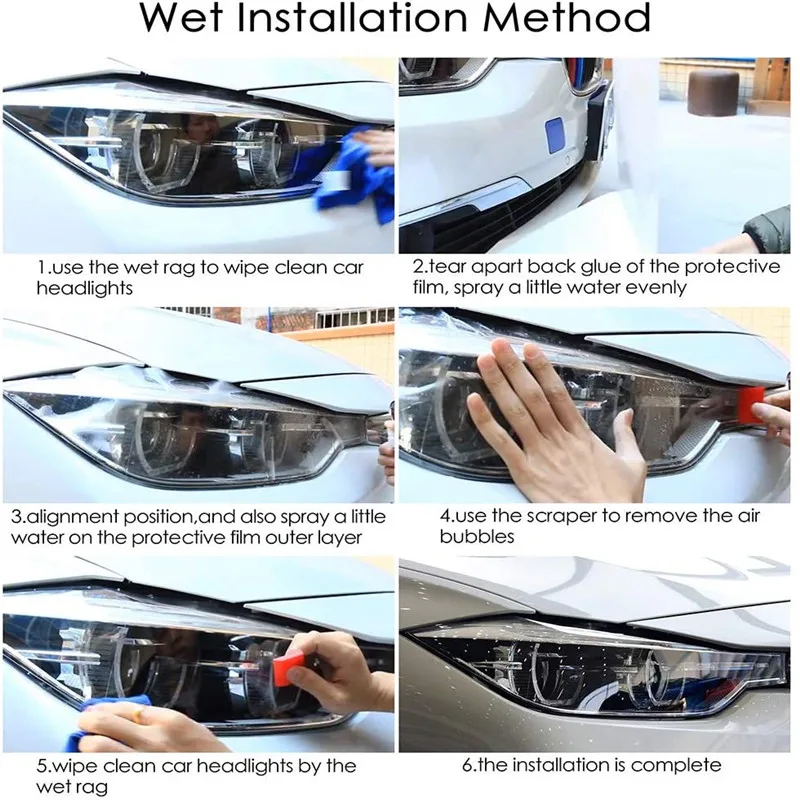 Wet Installation Method

1.use the wet rag to wipe clean car headlights

2.tear apart back glue of the protective film, spray a little water evenly

3.alignment position,and also spray a little water on the protective film outer layer

4.use the scraper to remove the air bubbles

5.wipe clean car headlights by the wet rag

6.the installation is complete