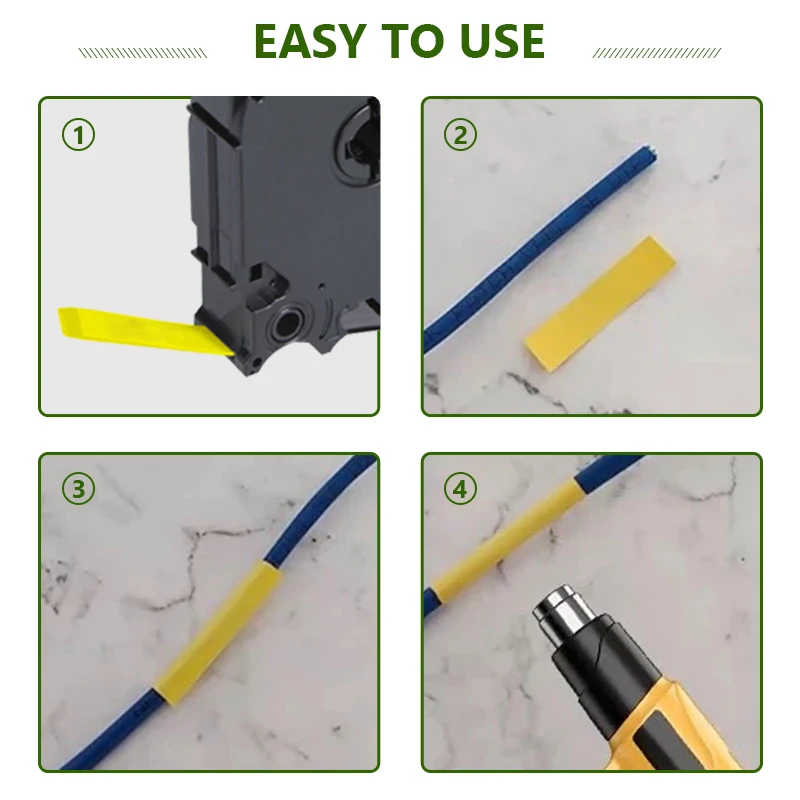 EASY TO USE

①

②

③

④