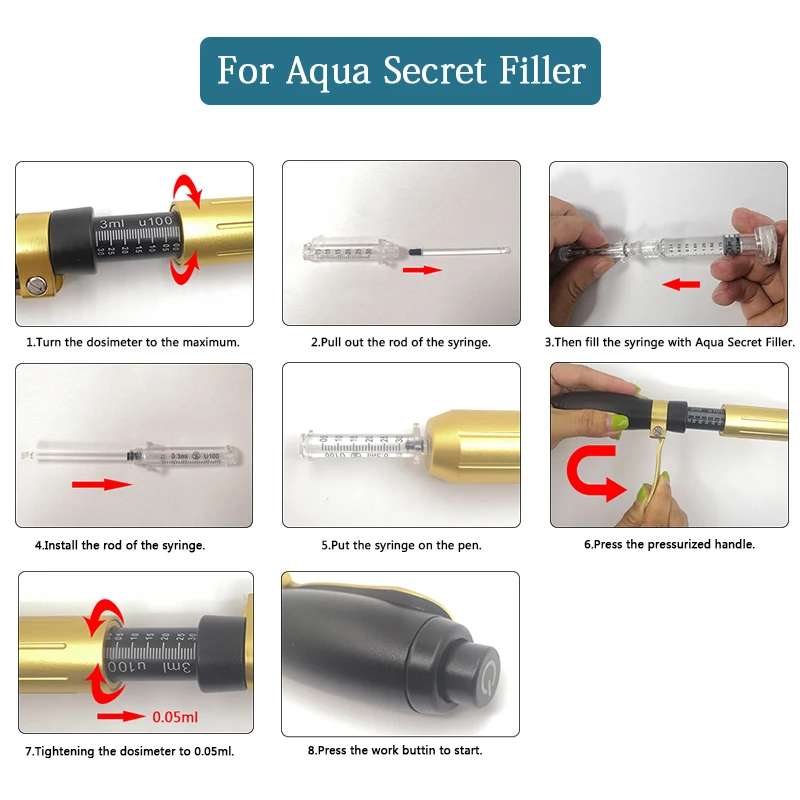 For Aqua Secret Filler

3ml u100
30 25 20 15 10 05

1.Turn the dosimeter to the maximum.

2.Pull out the rod of the syringe.

3.Then fill the syringe with Aqua Secret Filler.

0.3ml U100

4.Install the rod of the syringe.

5.Put the syringe on the pen.

6.Press the pressurized handle.

3ml u100
0.05ml

7.Tightening the dosimeter to 0.05ml.

8.Press the work buttin to start.