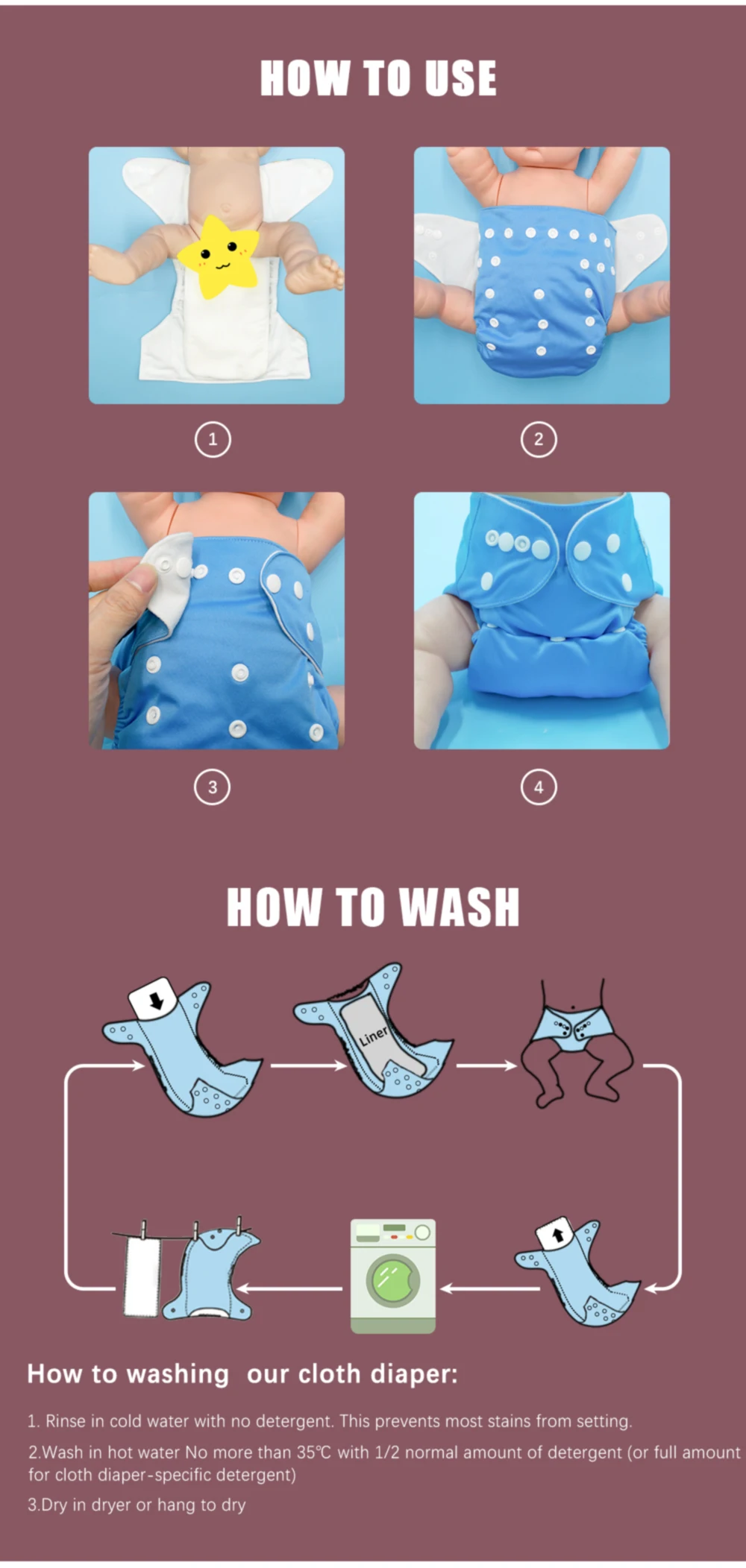 HOW TO USE

1

2

3

4

HOW TO WASH

Liner

How to washing our cloth diaper:

1. Rinse in cold water with no detergent. This prevents most stains from setting.

2.Wash in hot water No more than 35℃ with 1/2 normal amount of detergent (or full amount for cloth diaper-specific detergent)

3.Dry in dryer or hang to dry