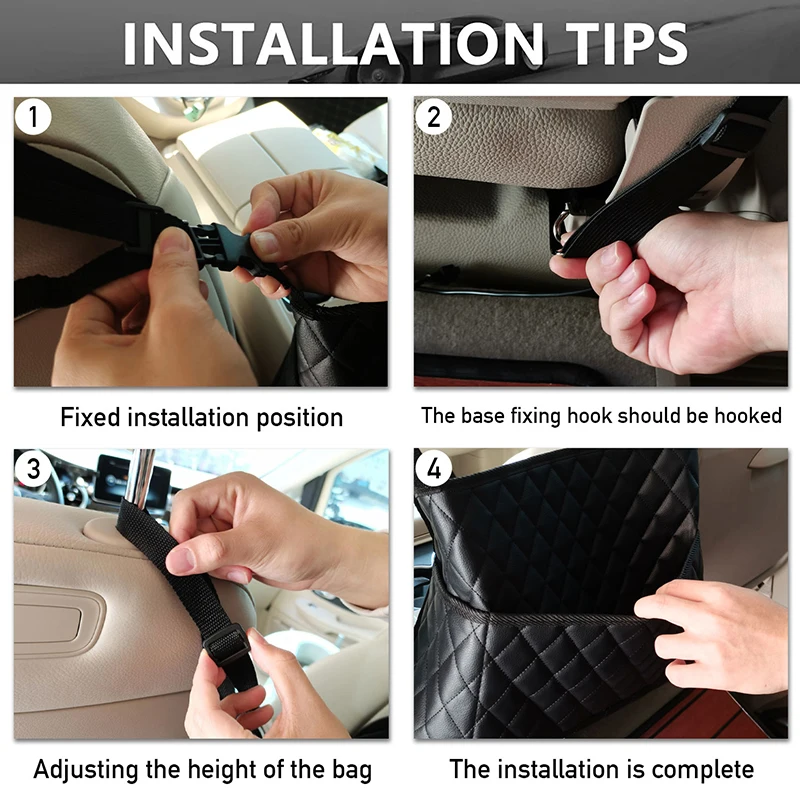 INSTALLATION TIPS

1

Fixed installation position

2

The base fixing hook should be hooked

3

Adjusting the height of the bag

4

The installation is complete