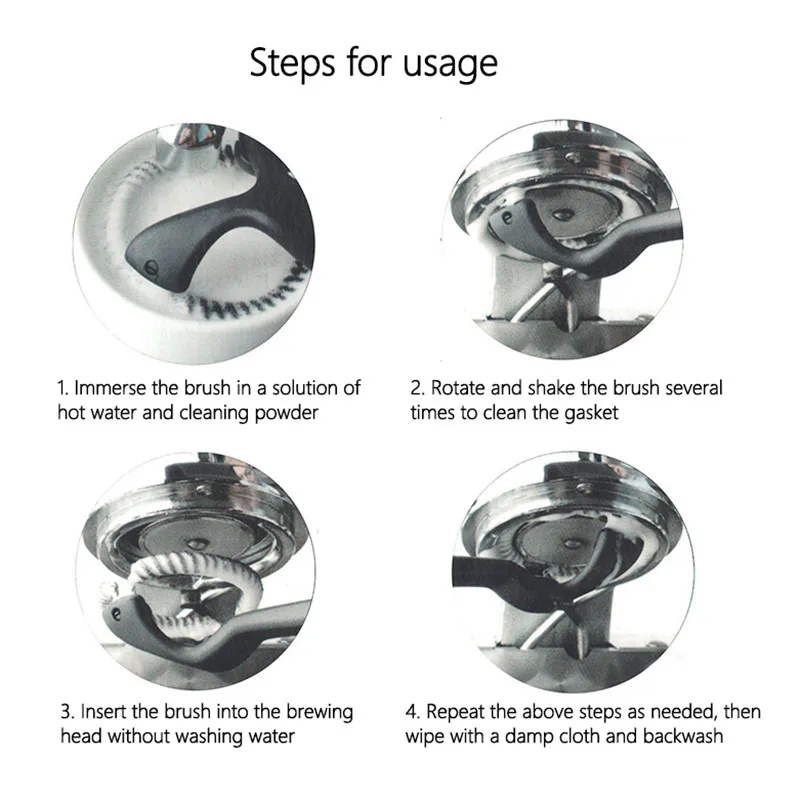 Steps for usage

1. Immerse the brush in a solution of hot water and cleaning powder

2. Rotate and shake the brush several times to clean the gasket

3. Insert the brush into the brewing head without washing water

4. Repeat the above steps as needed, then wipe with a damp cloth and backwash