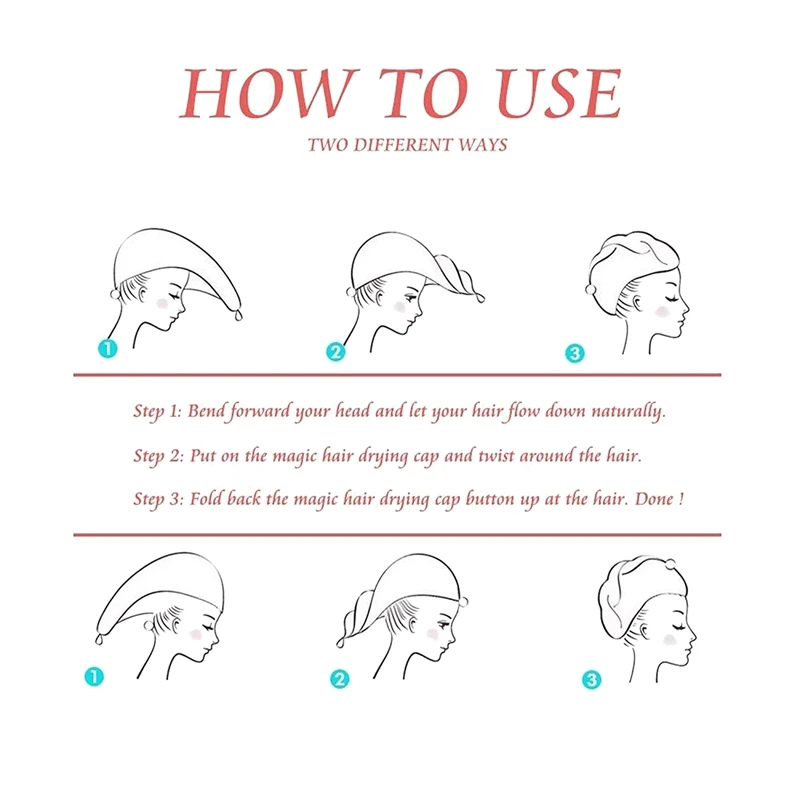 HOW TO USE
TWO DIFFERENT WAYS

1
2
3

Step 1: Bend forward your head and let your hair flow down naturally.

Step 2: Put on the magic hair drying cap and twist around the hair.

Step 3: Fold back the magic hair drying cap button up at the hair. Done !

1
2
3