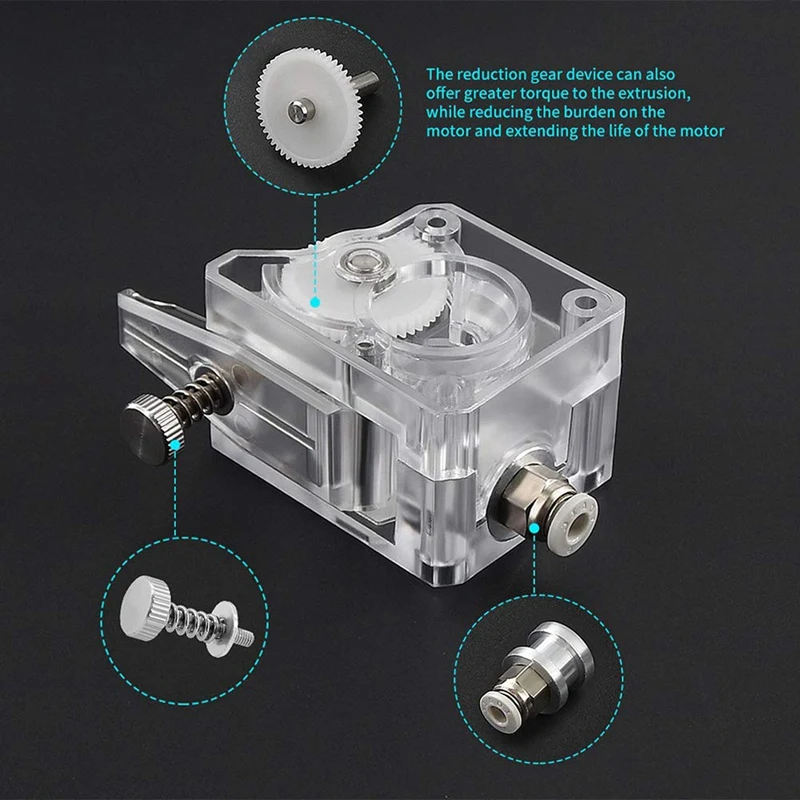 The reduction gear device can also offer greater torque to the extrusion, while reducing the burden on the motor and extending the life of the motor