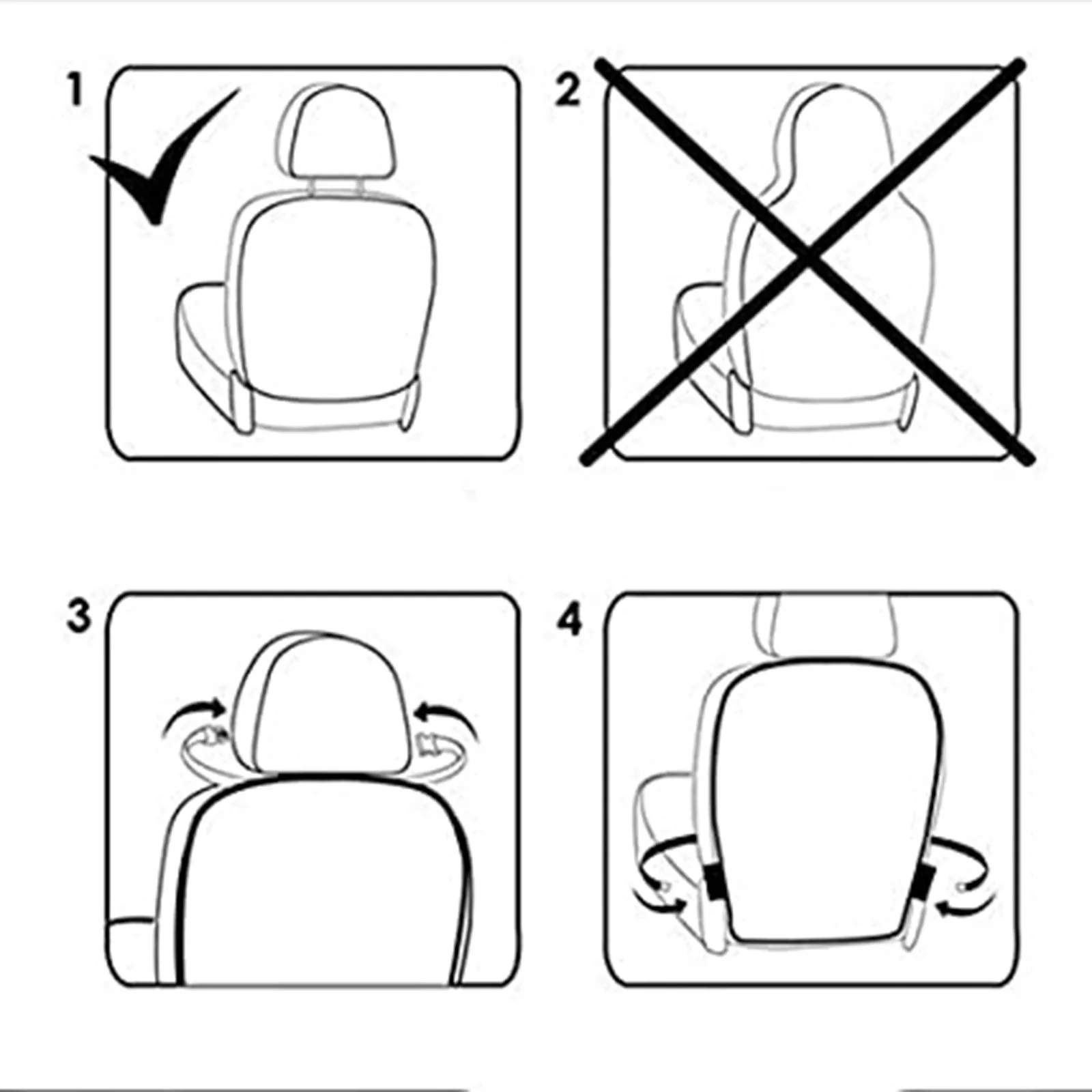 1

2

3

4