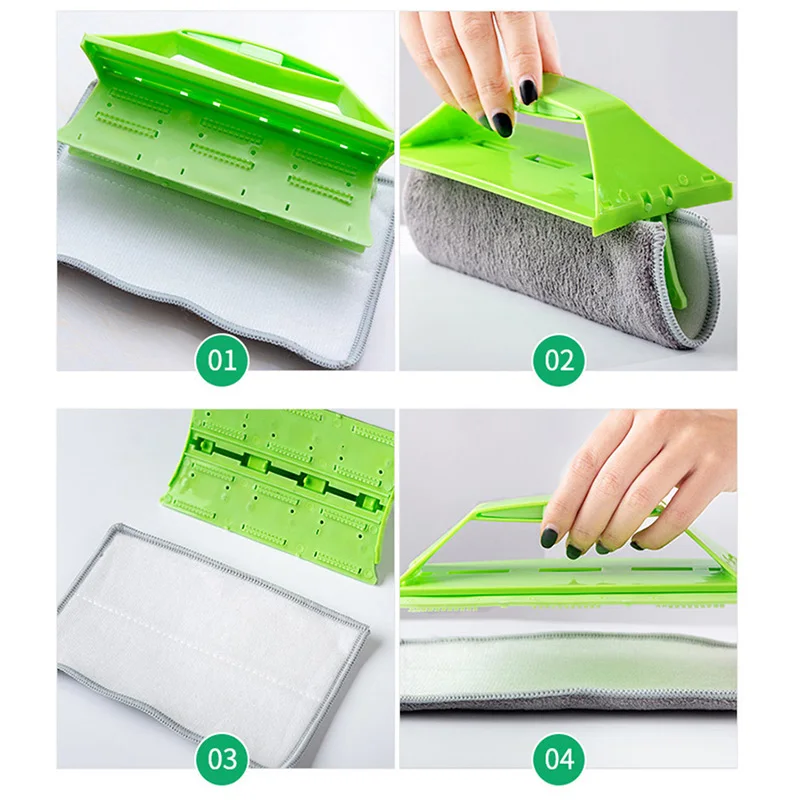 01

02

03

04